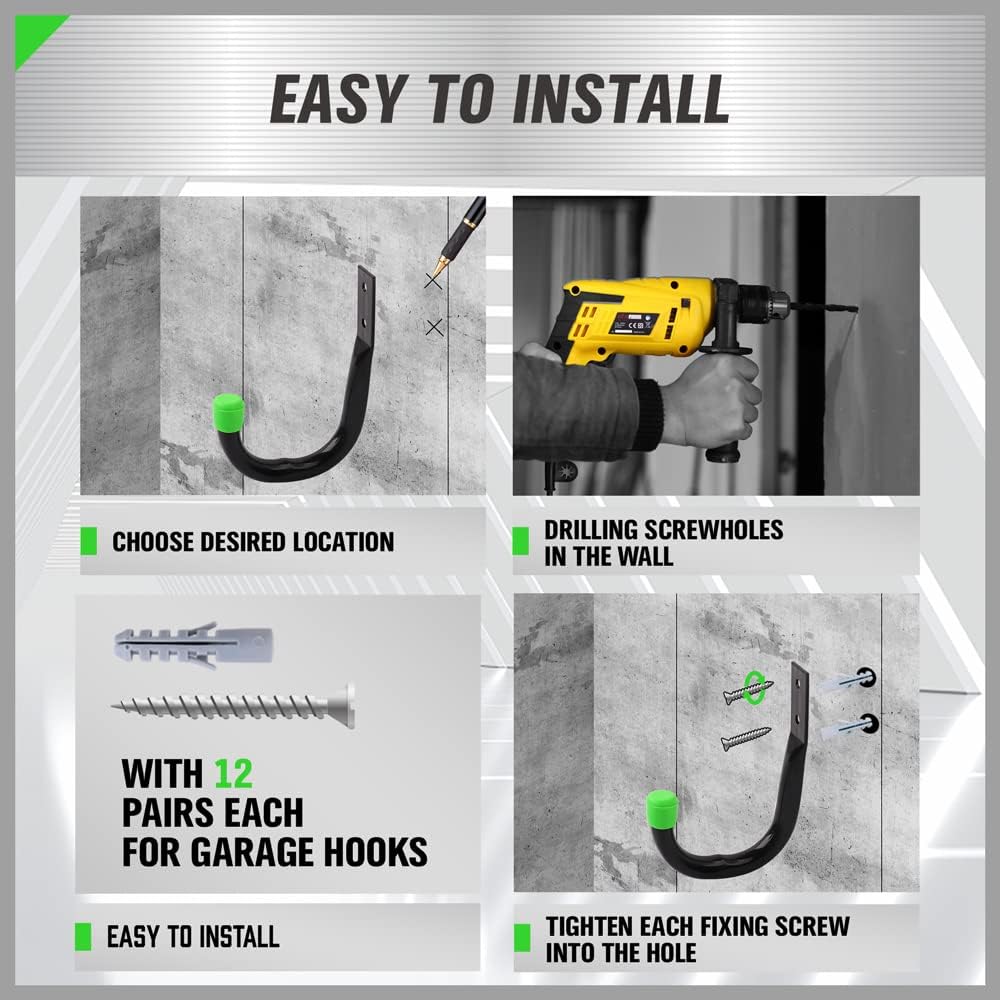 EASY TO INSTALL

CHOOSE DESIRED LOCATION

DRILLING SCREWHOLES IN THE WALL

WITH 12 PAIRS EACH FOR GARAGE HOOKS

EASY TO INSTALL

TIGHTEN EACH FIXING SCREW INTO THE HOLE