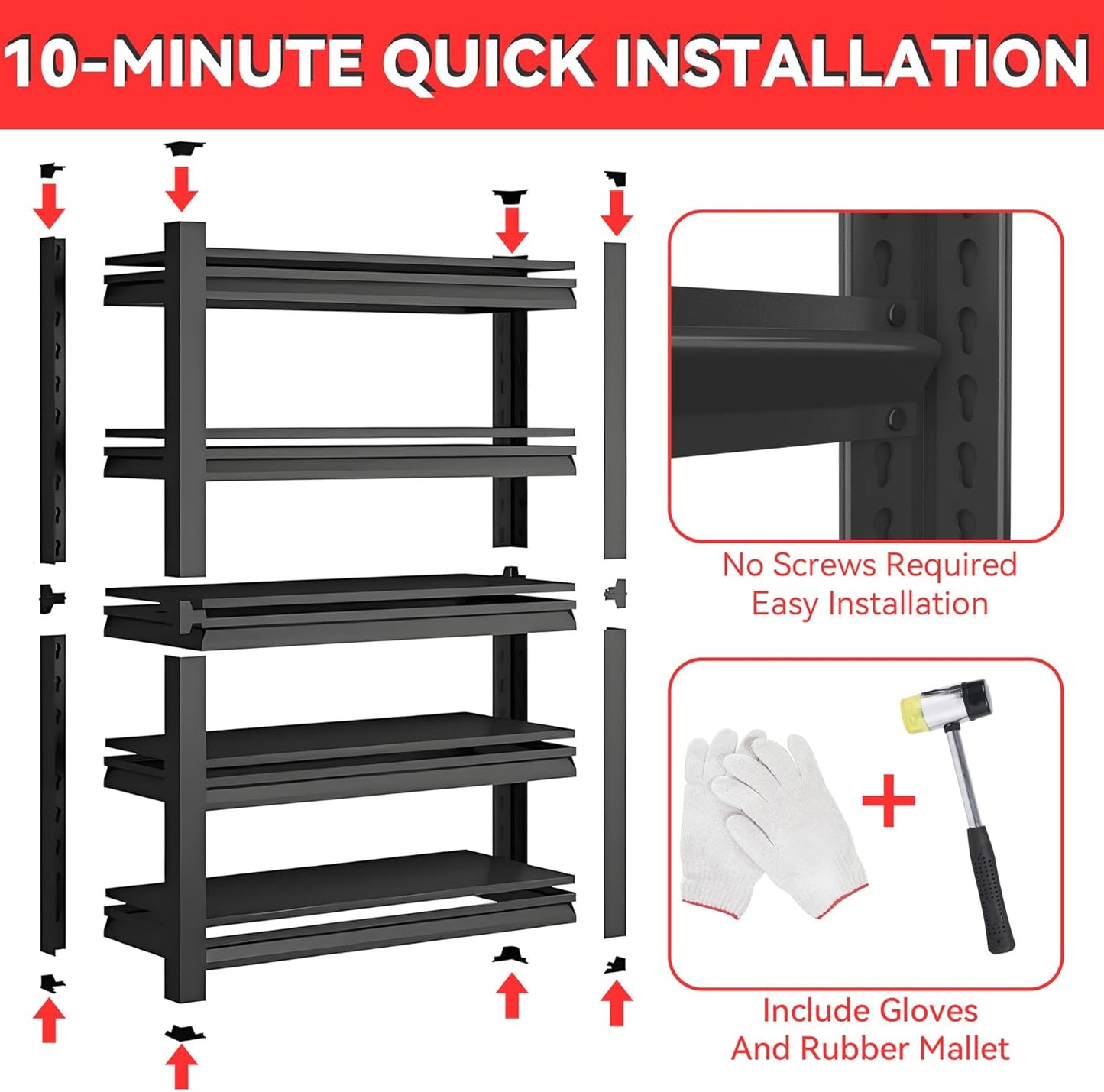 10-MINUTE QUICK INSTALLATION

No Screws Required
Easy Installation

Include Gloves
And Rubber Mallet