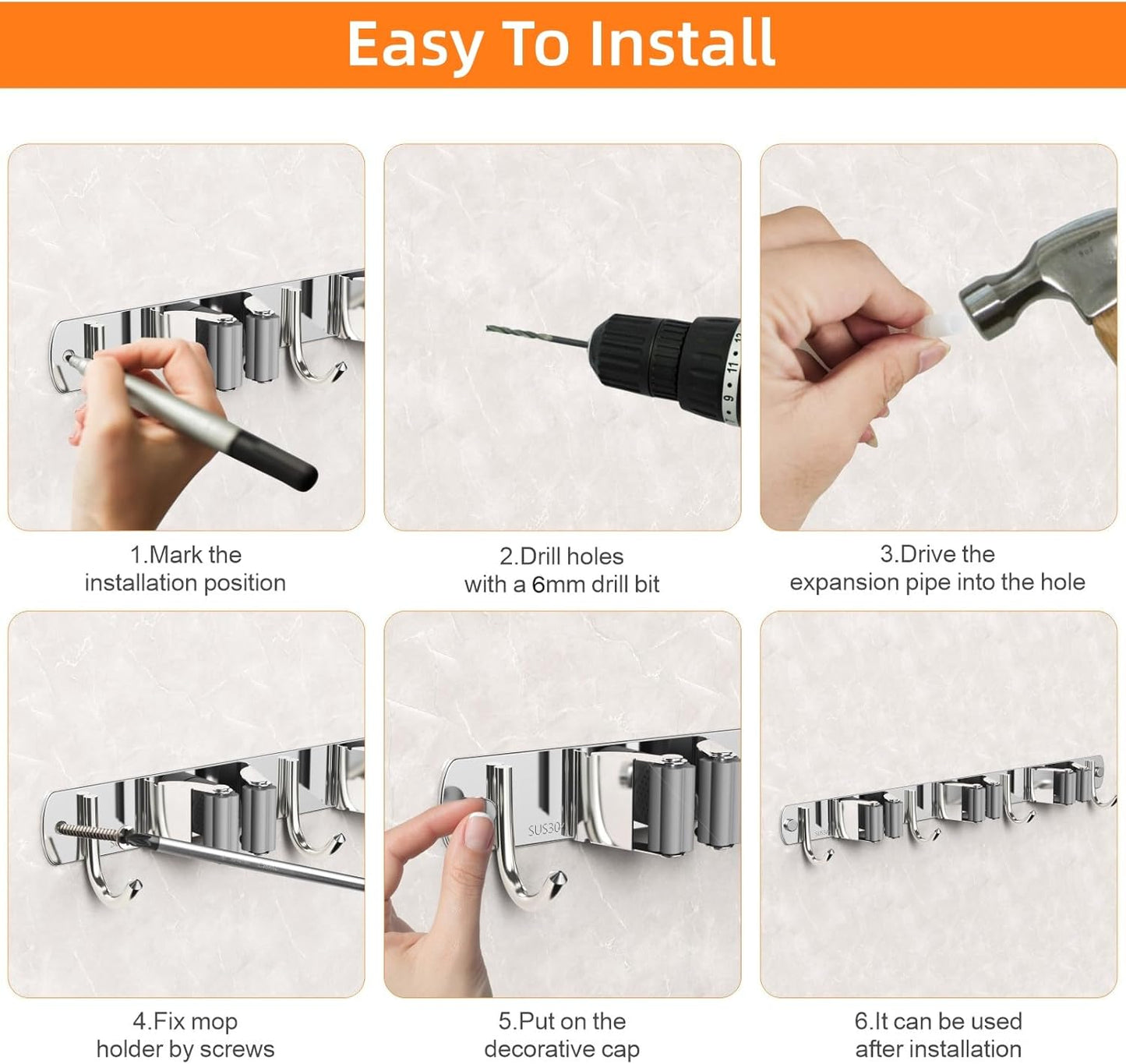 Easy To Install

1.Mark the installation position

2.Drill holes with a 6mm drill bit

3.Drive the expansion pipe into the hole

4.Fix mop holder by screws

SUS30

5.Put on the decorative cap

6.It can be used after installation