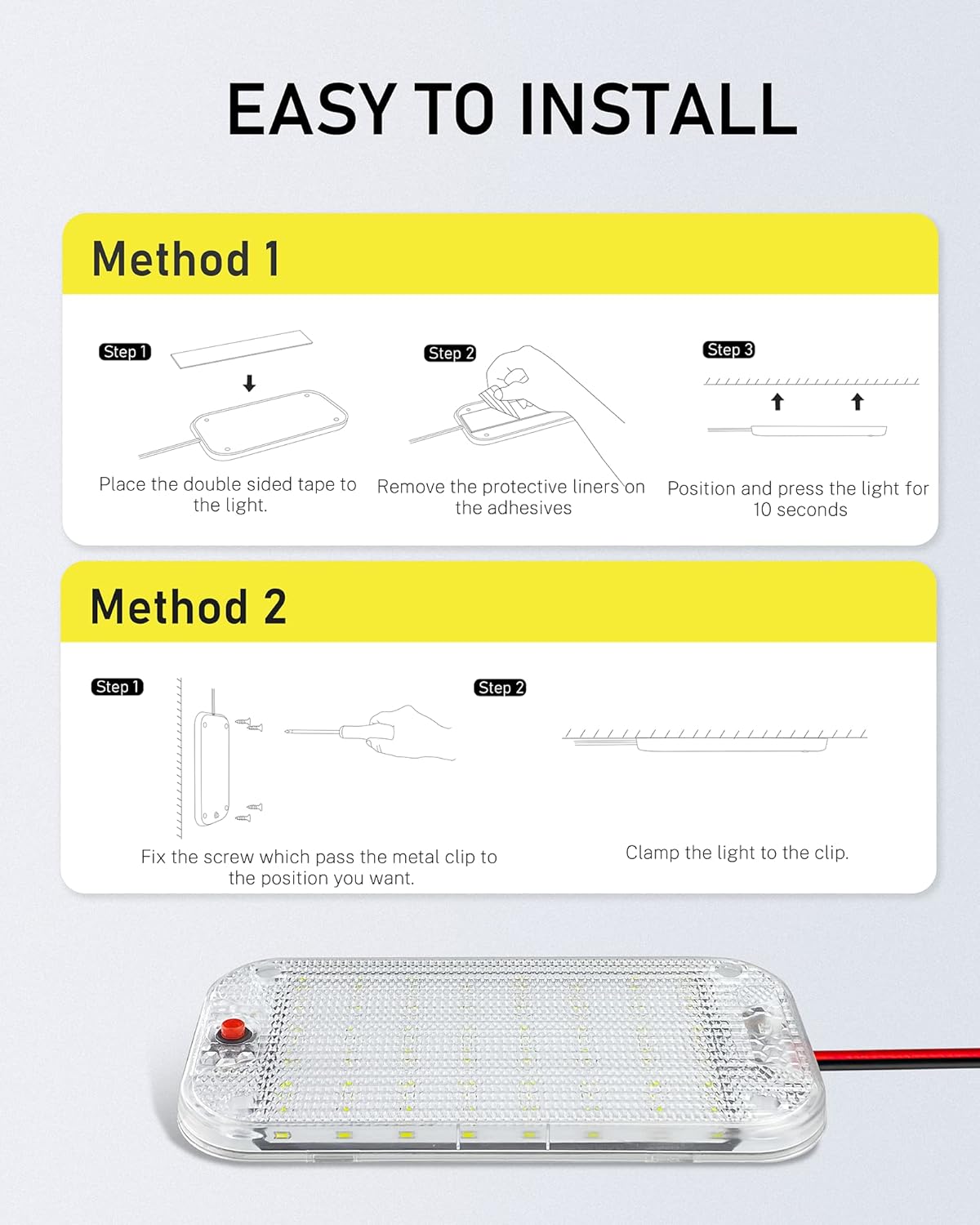 EASY TO INSTALL

Method 1

Step 1

Place the double sided tape to the light.

Step 2

Remove the protective liners on the adhesives

Step 3

Position and press the light for 10 seconds

Method 2

Step 1

Fix the screw which pass the metal clip to the position you want.

Step 2

Clamp the light to the clip.