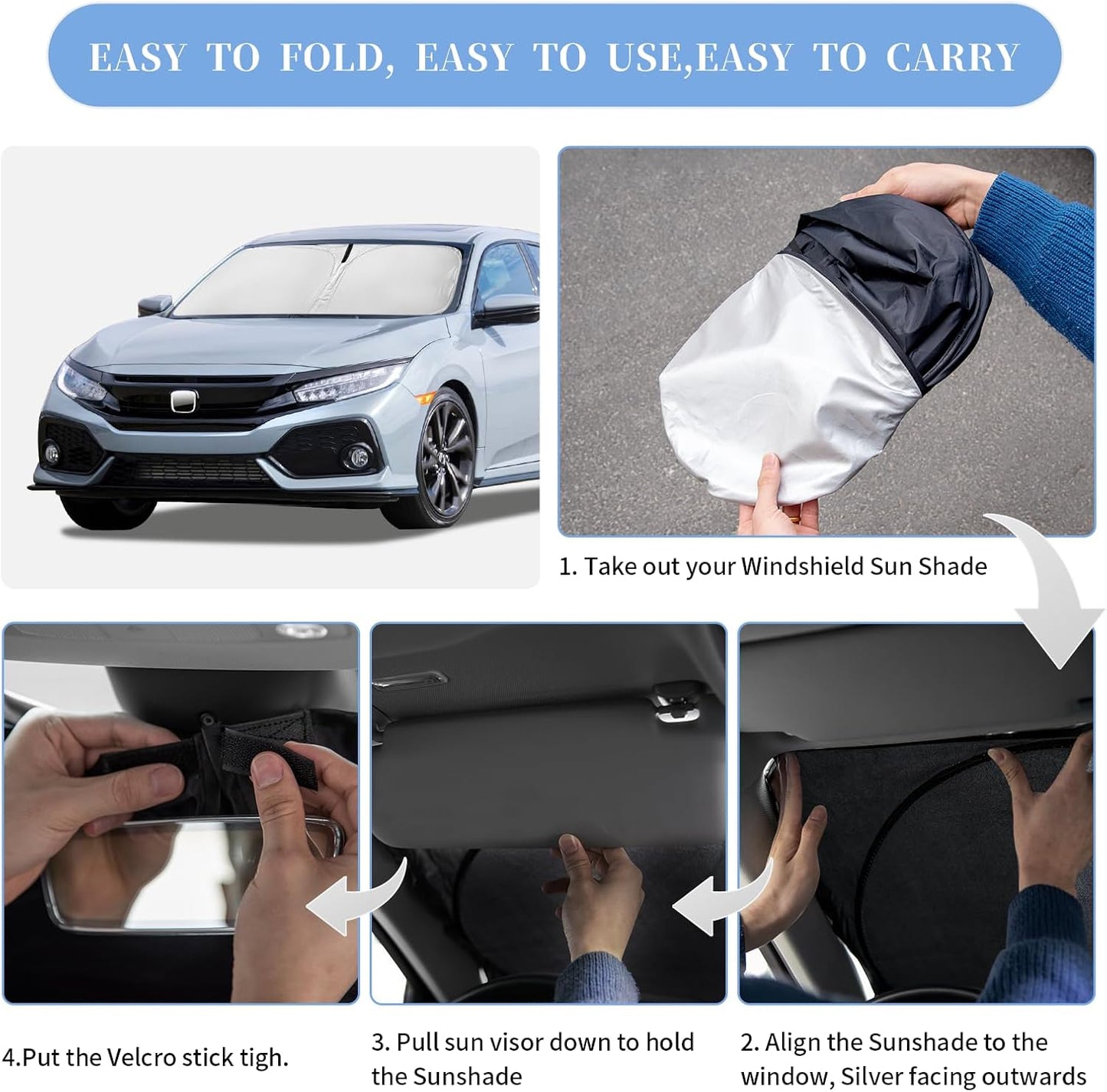 EASY TO FOLD, EASY TO USE,EASY TO CARRY

1. Take out your Windshield Sun Shade

4.Put the Velcro stick tigh.

3. Pull sun visor down to hold the Sunshade

2. Align the Sunshade to the window, Silver facing outwards