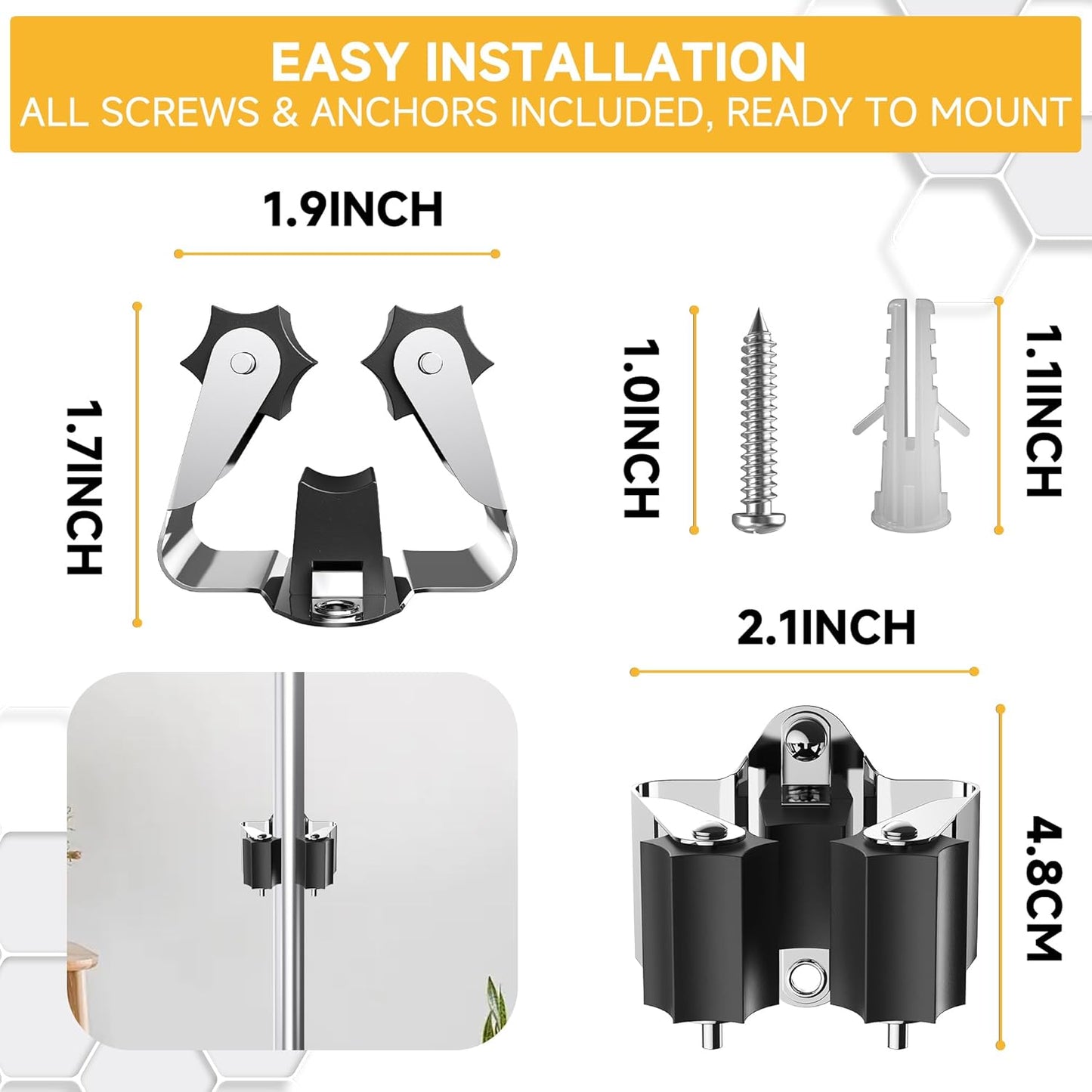 EASY INSTALLATION
ALL SCREWS & ANCHORS INCLUDED, READY TO MOUNT

1.9INCH

1.7INCH

1.0INCH

1.1INCH

2.1INCH

4.8CM