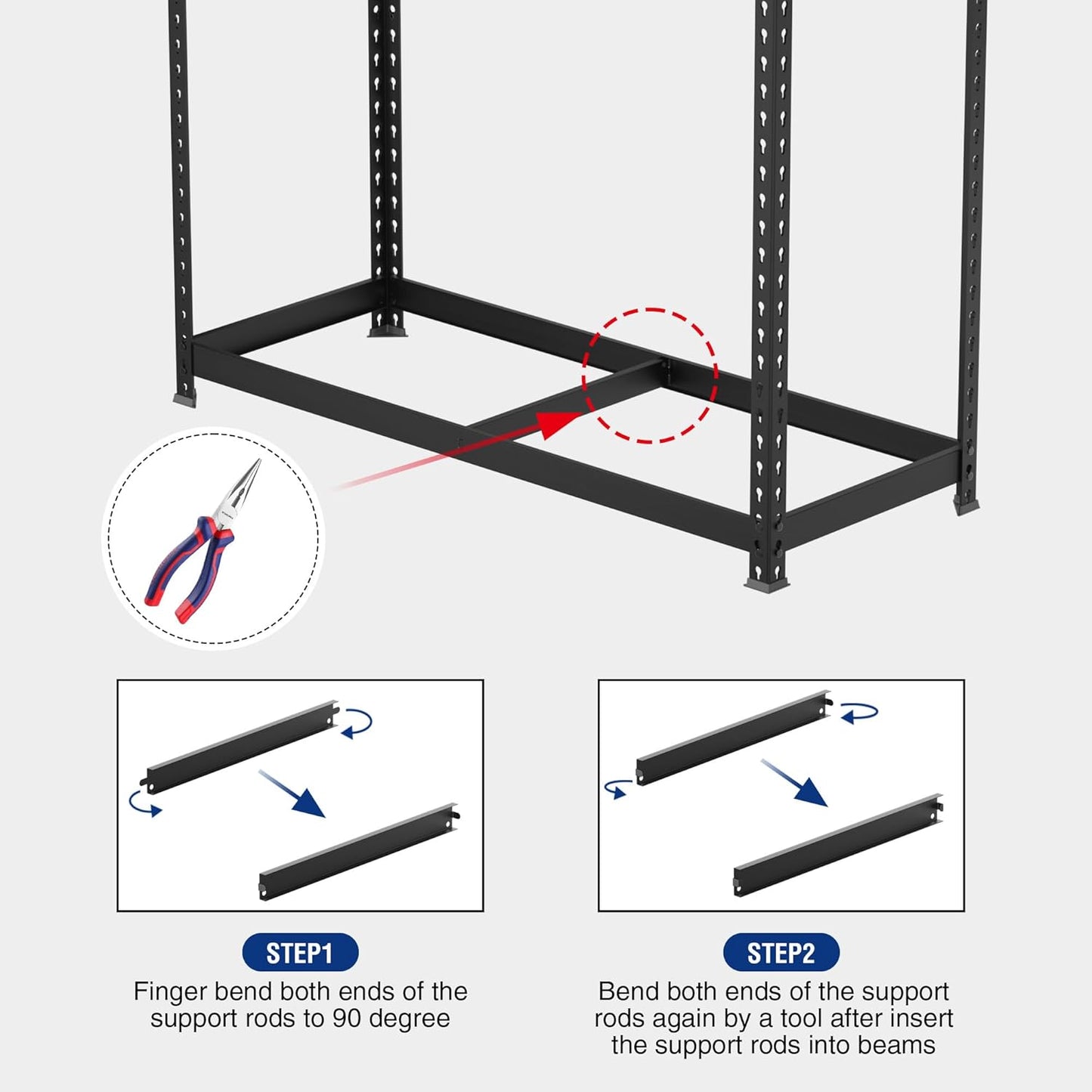 STEP1
Finger bend both ends of the support rods to 90 degree

STEP2
Bend both ends of the support rods again by a tool after insert the support rods into beams