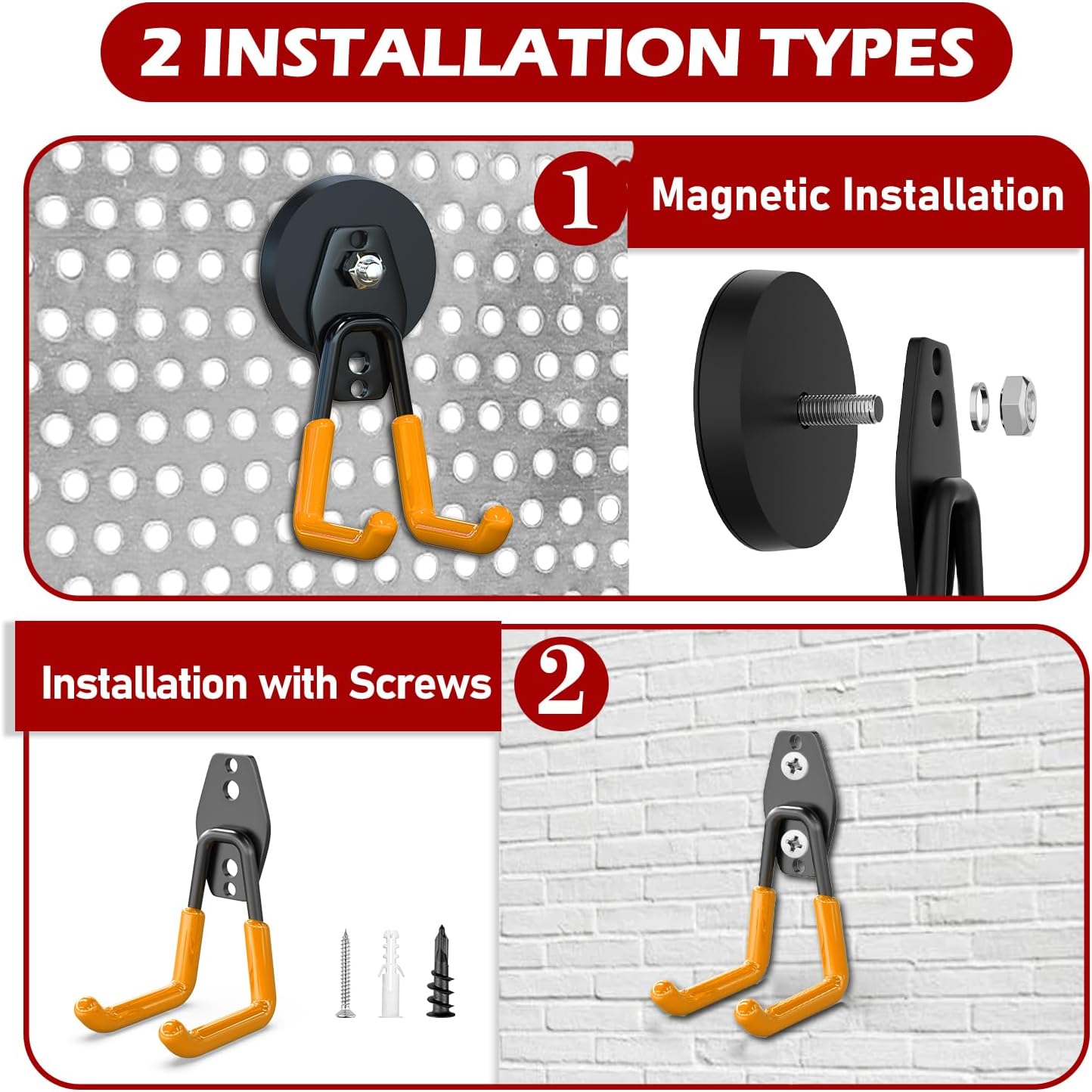 2 INSTALLATION TYPES

1 Magnetic Installation

Installation with Screws 2