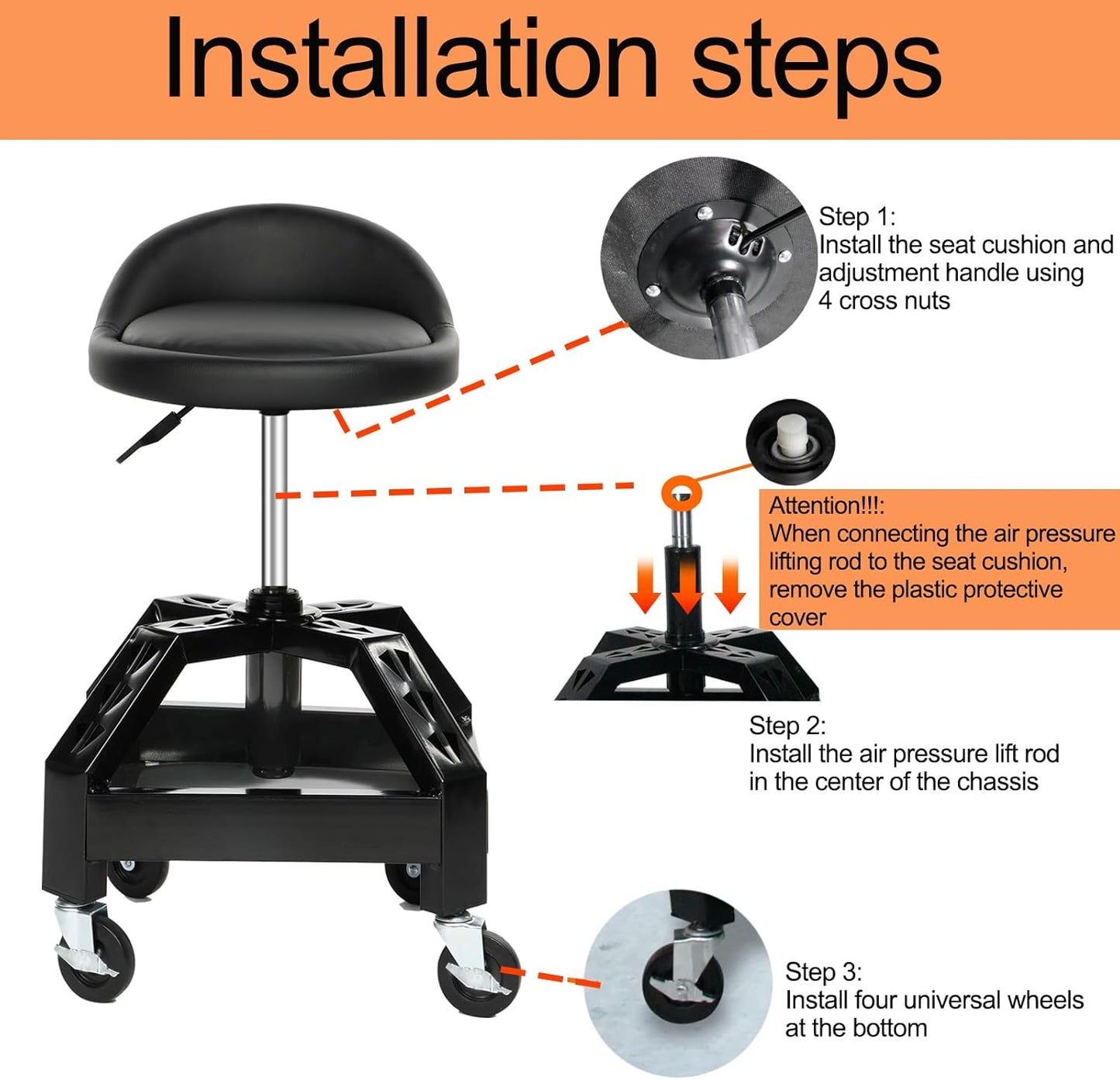 Installation steps

Step 1:
Install the seat cushion and adjustment handle using 4 cross nuts

Attention!!!:
When connecting the air pressure lifting rod to the seat cushion, remove the plastic protective cover

Step 2:
Install the air pressure lift rod in the center of the chassis

Step 3:
Install four universal wheels at the bottom