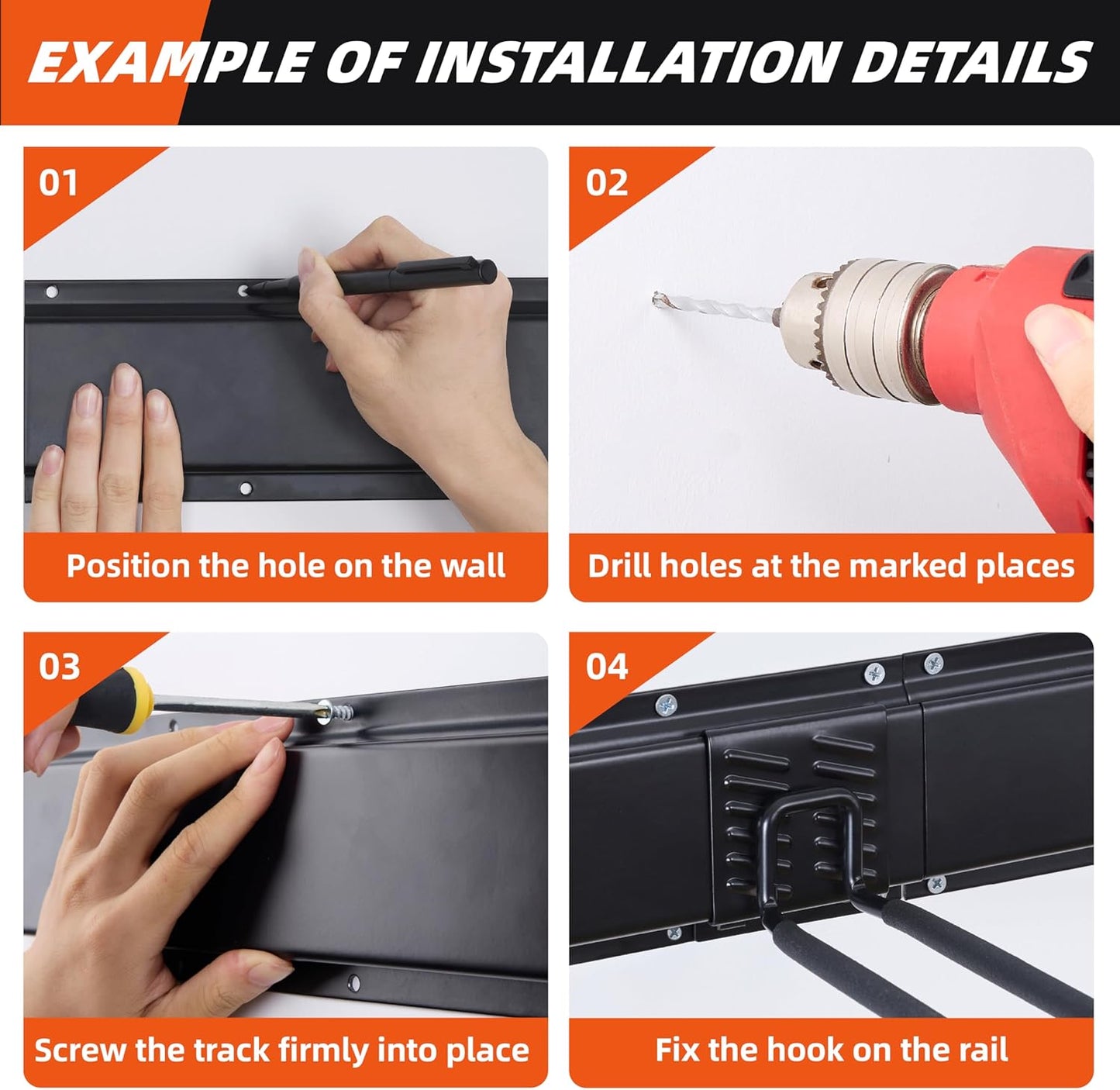 EXAMPLE OF INSTALLATION DETAILS

01

Position the hole on the wall

02

Drill holes at the marked places

03

Screw the track firmly into place

04

Fix the hook on the rail