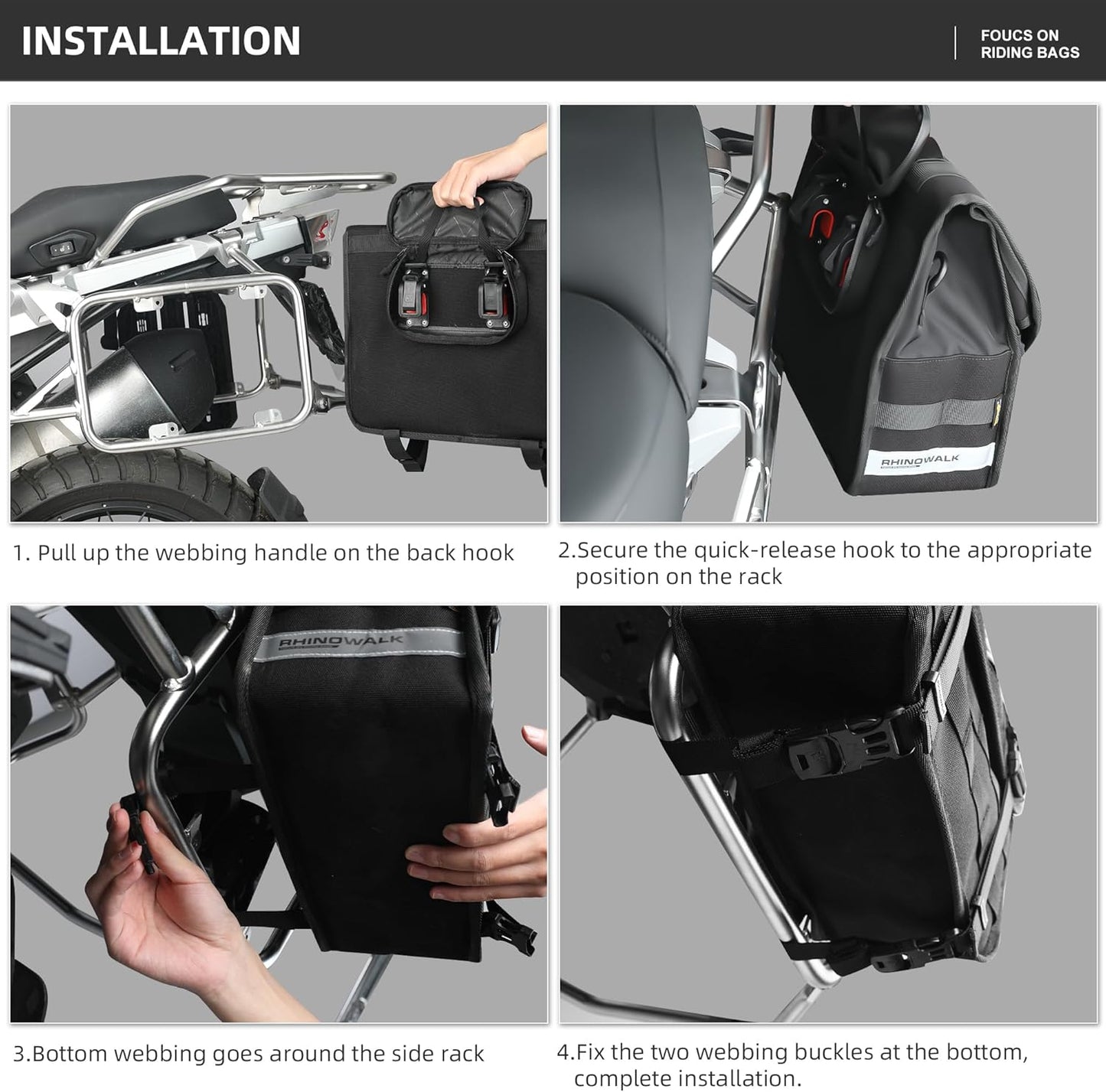 INSTALLATION

FOUCS ON RIDING BAGS

RHINOWALK

1. Pull up the webbing handle on the back hook

2.Secure the quick-release hook to the appropriate position on the rack

RHINOWALK

3.Bottom webbing goes around the side rack

4.Fix the two webbing buckles at the bottom, complete installation.