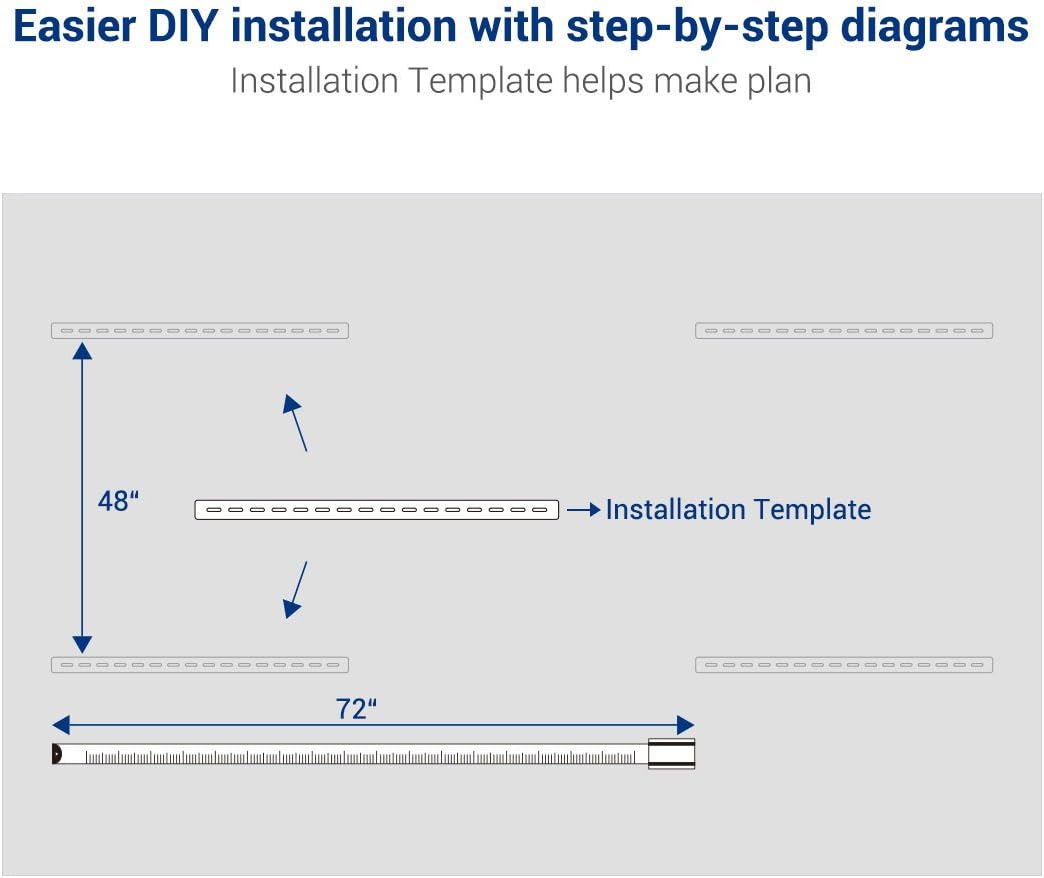 Easier DIY installation with step-by-step diagrams
Installation Template helps make plan

48“

Installation Template

72“