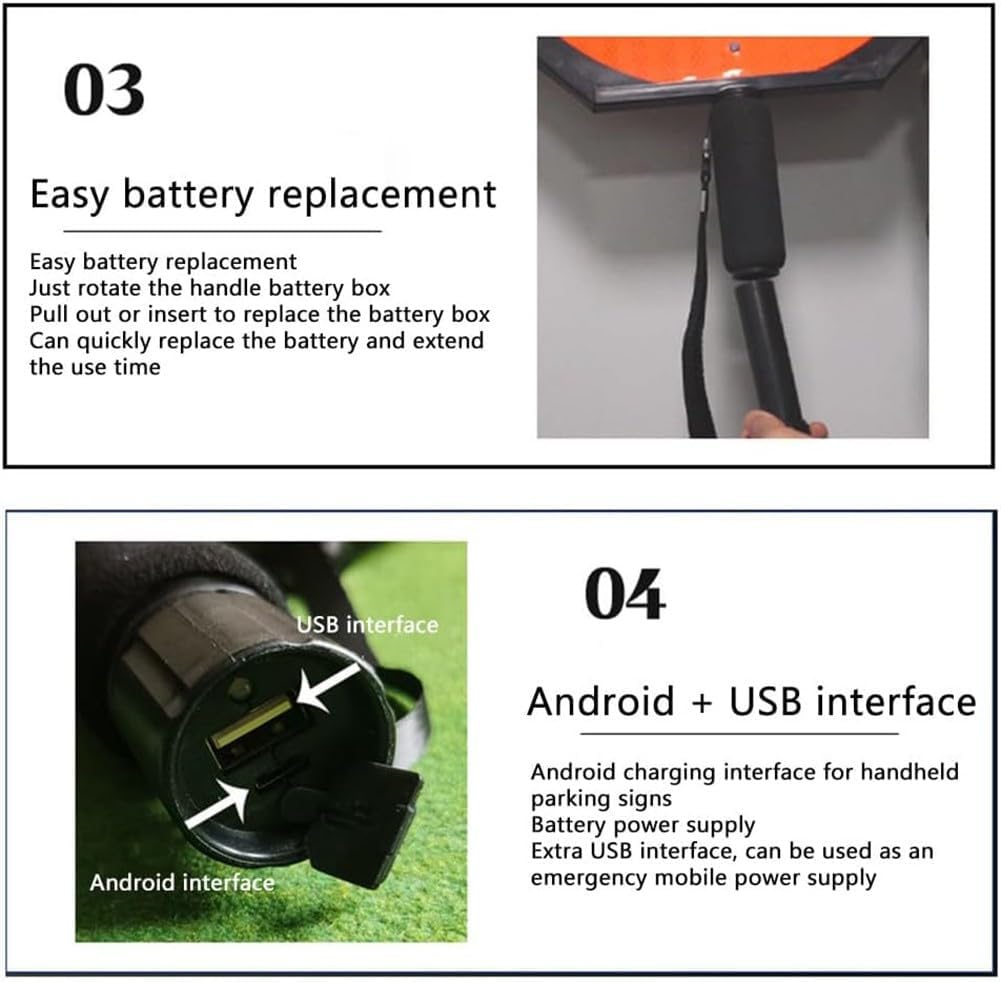 03

Easy battery replacement

Easy battery replacement
Just rotate the handle battery box
Pull out or insert to replace the battery box
Can quickly replace the battery and extend the use time

USB interface

Android interface

04

Android + USB interface

Android charging interface for handheld parking signs
Battery power supply
Extra USB interface, can be used as an emergency mobile power supply