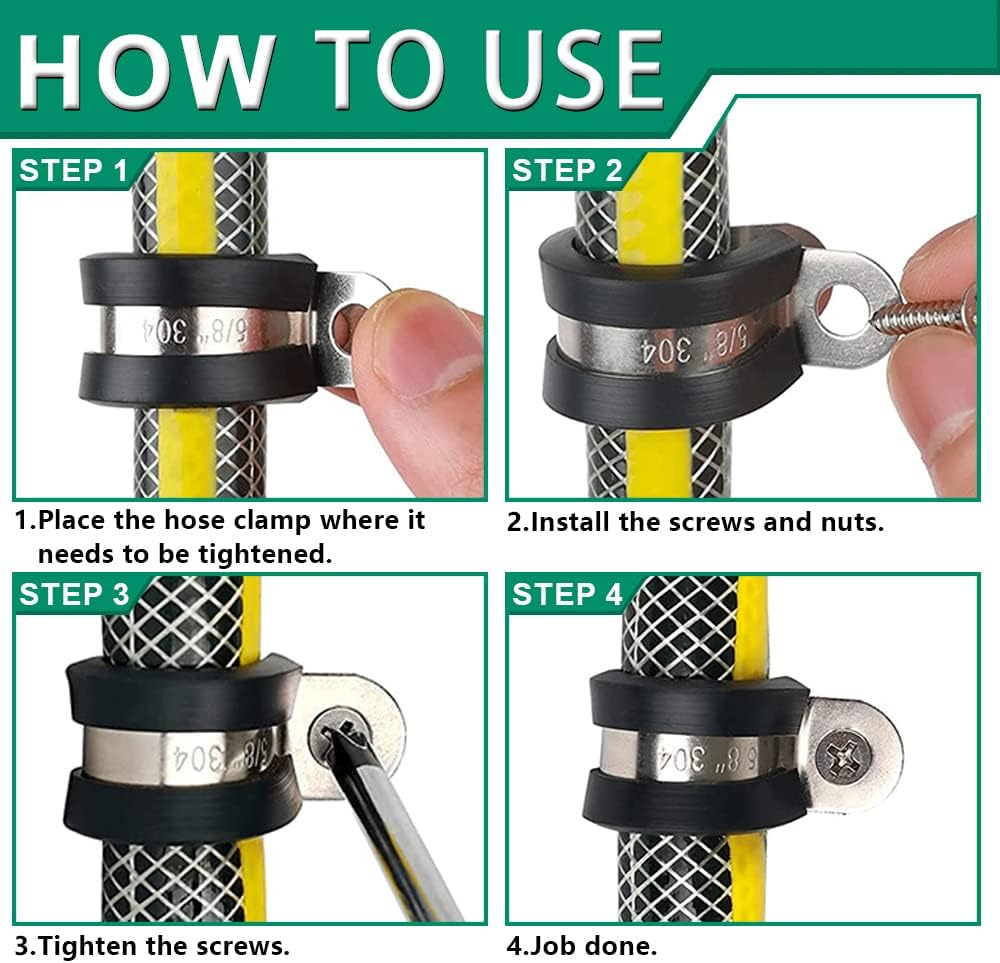 HOW TO USE

STEP 1

5/8" 304

1.Place the hose clamp where it needs to be tightened.

STEP 2

5/8" 304

2.Install the screws and nuts.

STEP 3

5/8" 304

3.Tighten the screws.

STEP 4

5/8" 304

4.Job done.