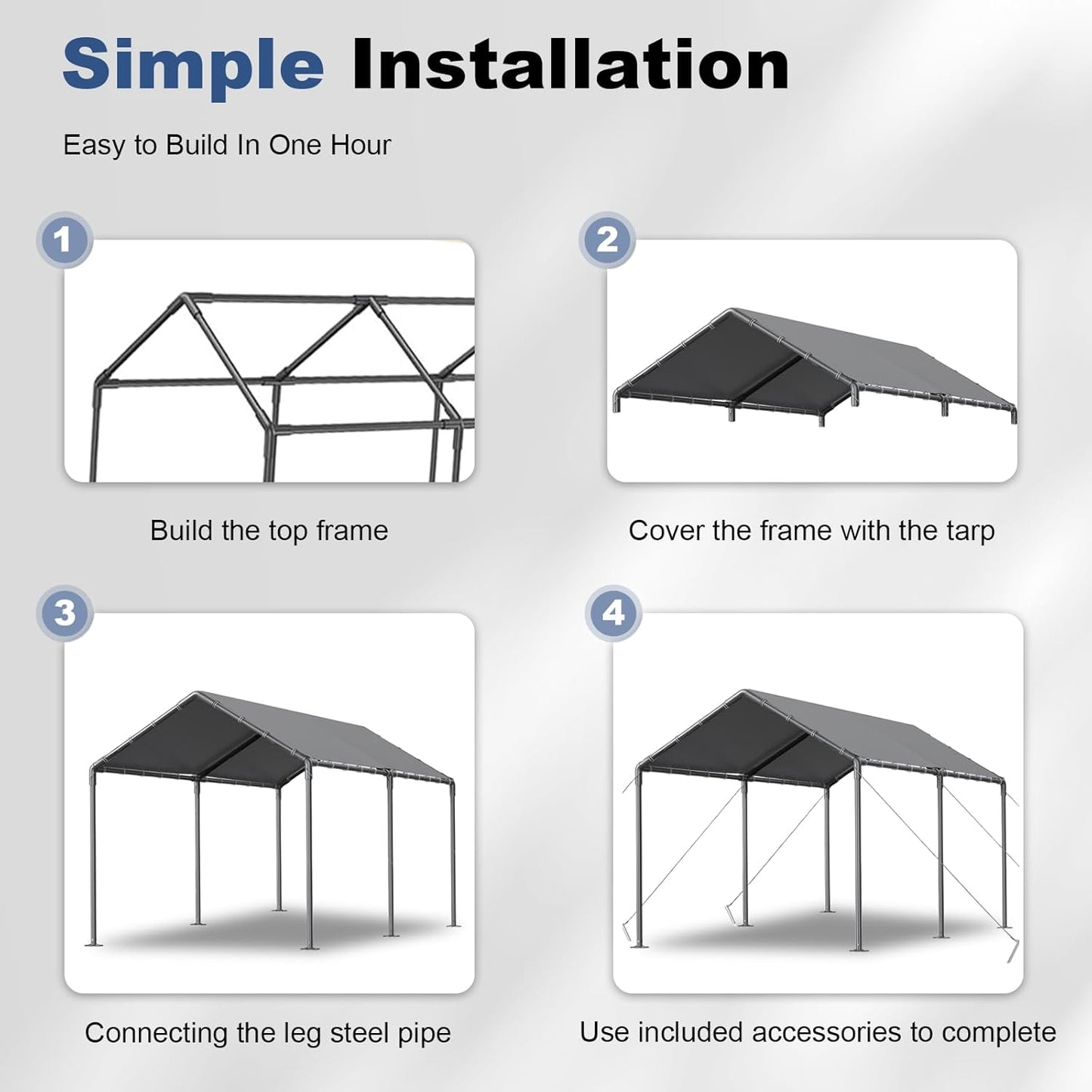 Simple Installation

Easy to Build In One Hour

1

Build the top frame

2

Cover the frame with the tarp

3

Connecting the leg steel pipe

4

Use included accessories to complete