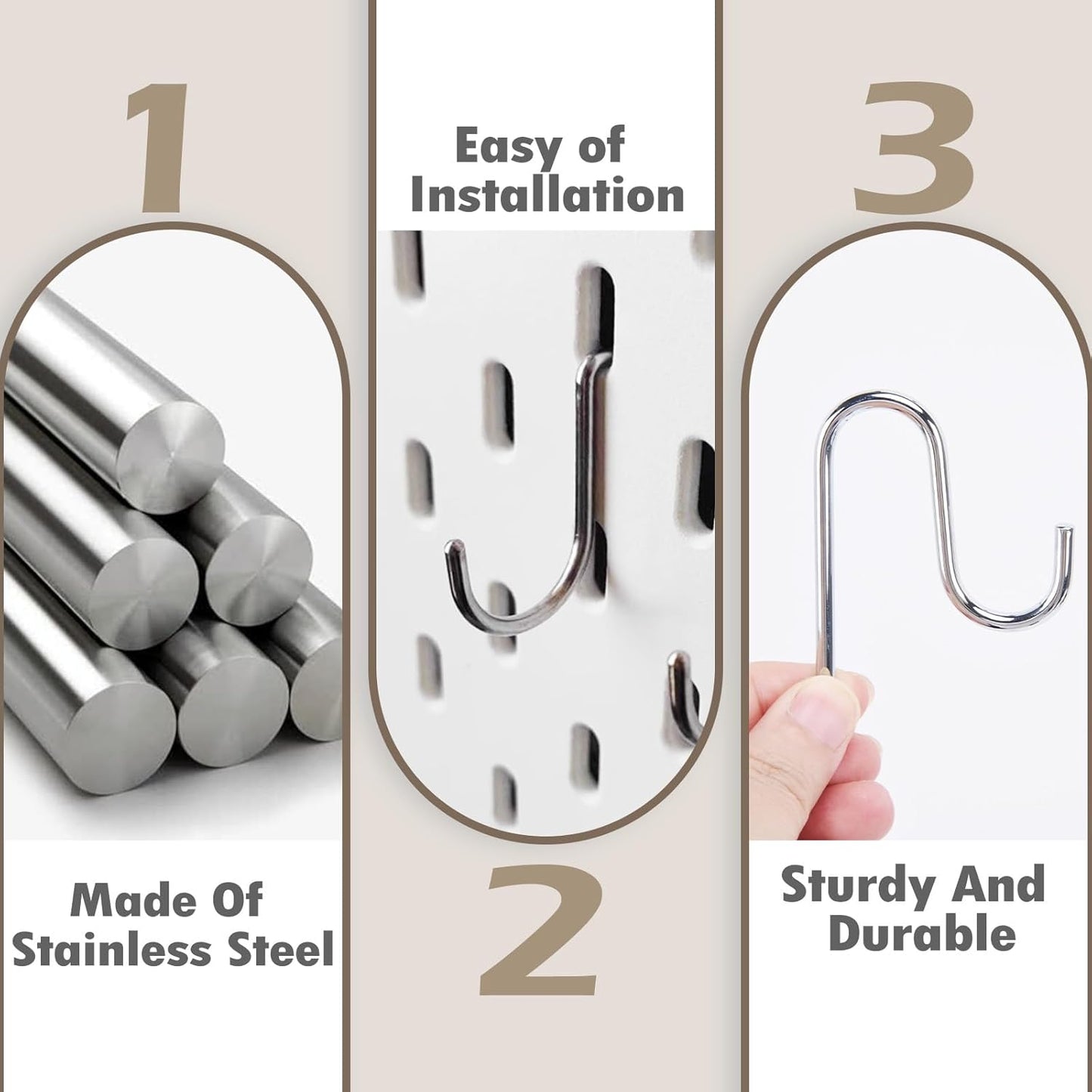 1

Made Of Stainless Steel

Easy of Installation

2

3

Sturdy And Durable