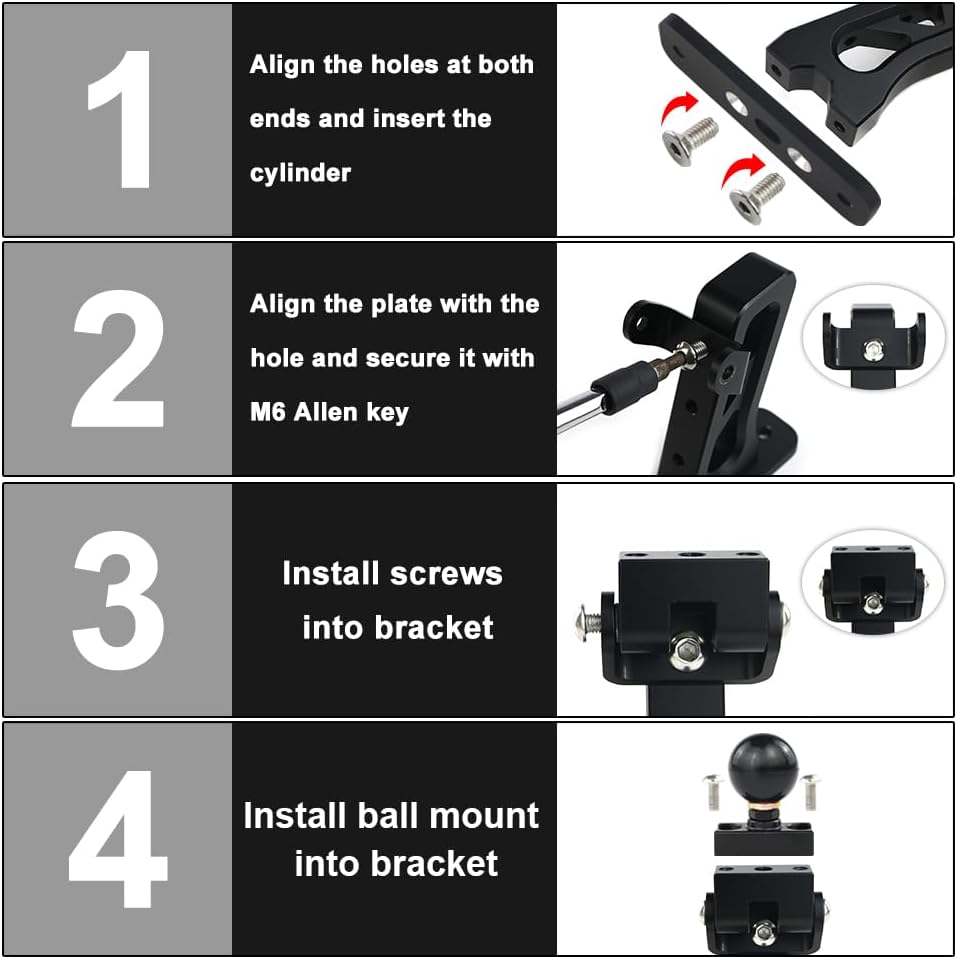 1

Align the holes at both ends and insert the cylinder

2

Align the plate with the hole and secure it with M6 Allen key

3

Install screws into bracket

4

Install ball mount into bracket