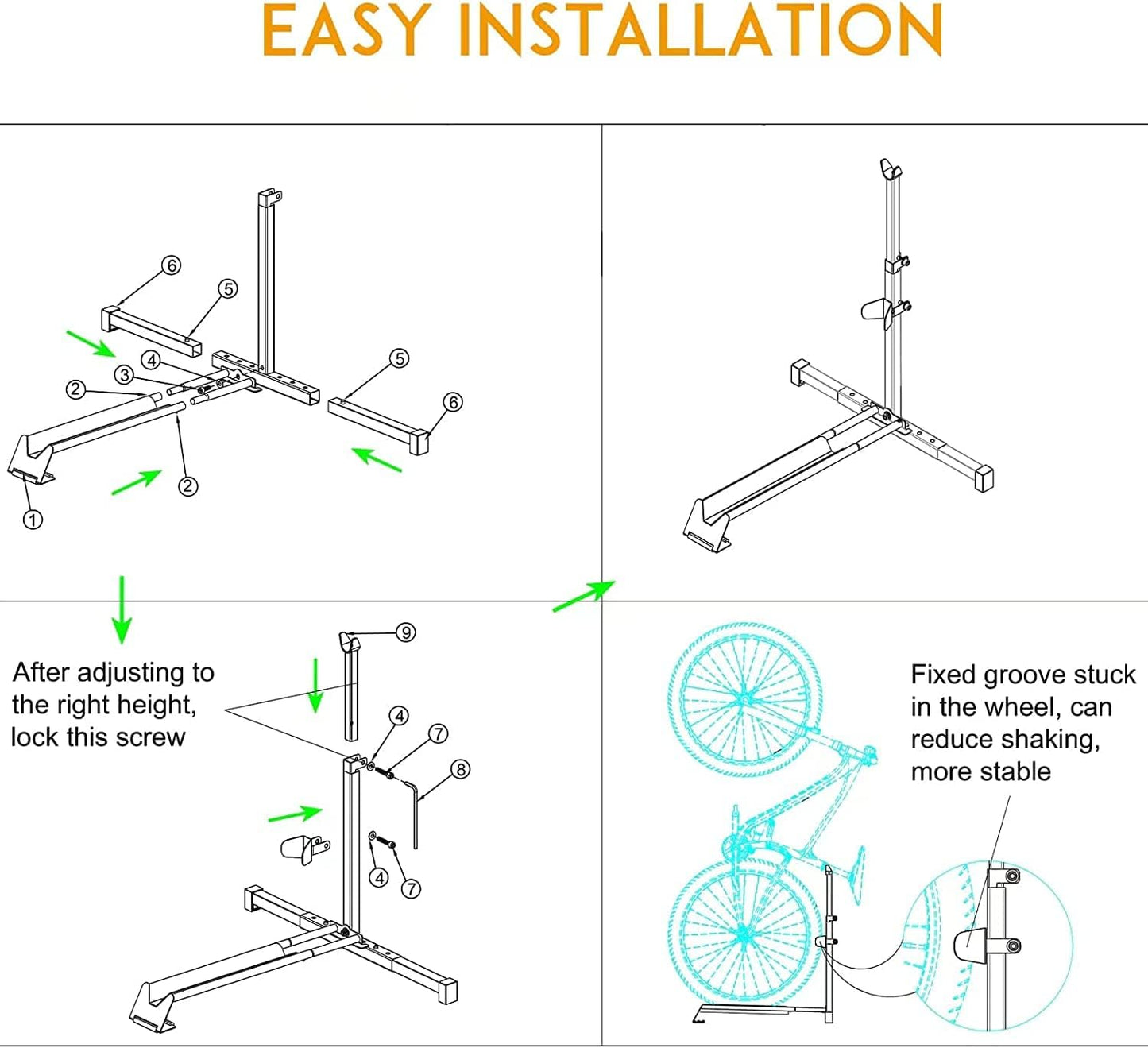 EASY INSTALLATION

6
5
4
3
2
5
6
2
1

After adjusting to the right height, lock this screw

9
4
7
8
4
7

Fixed groove stuck in the wheel, can reduce shaking, more stable