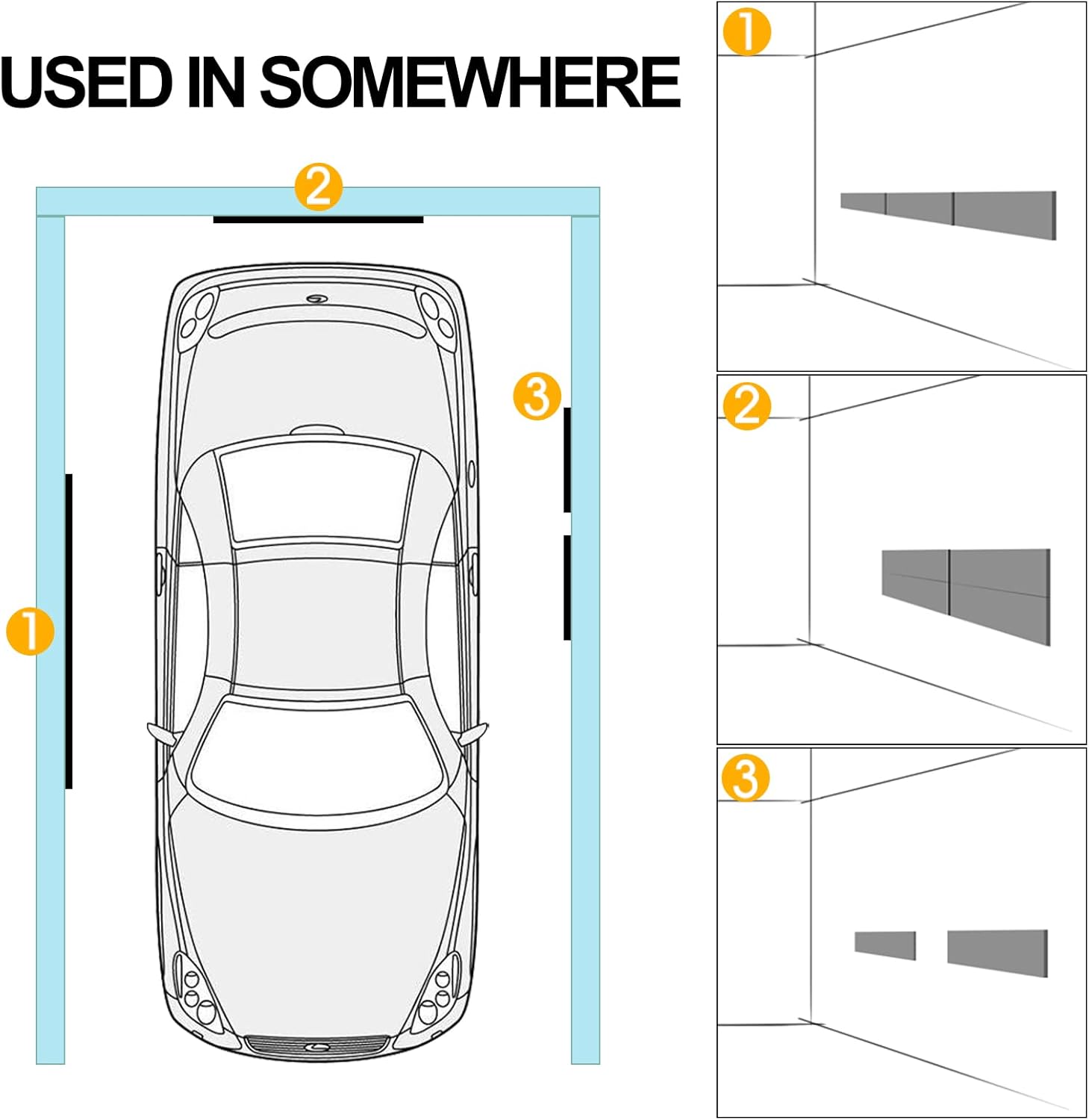 USED IN SOMEWHERE

2

3

1

1

2

3