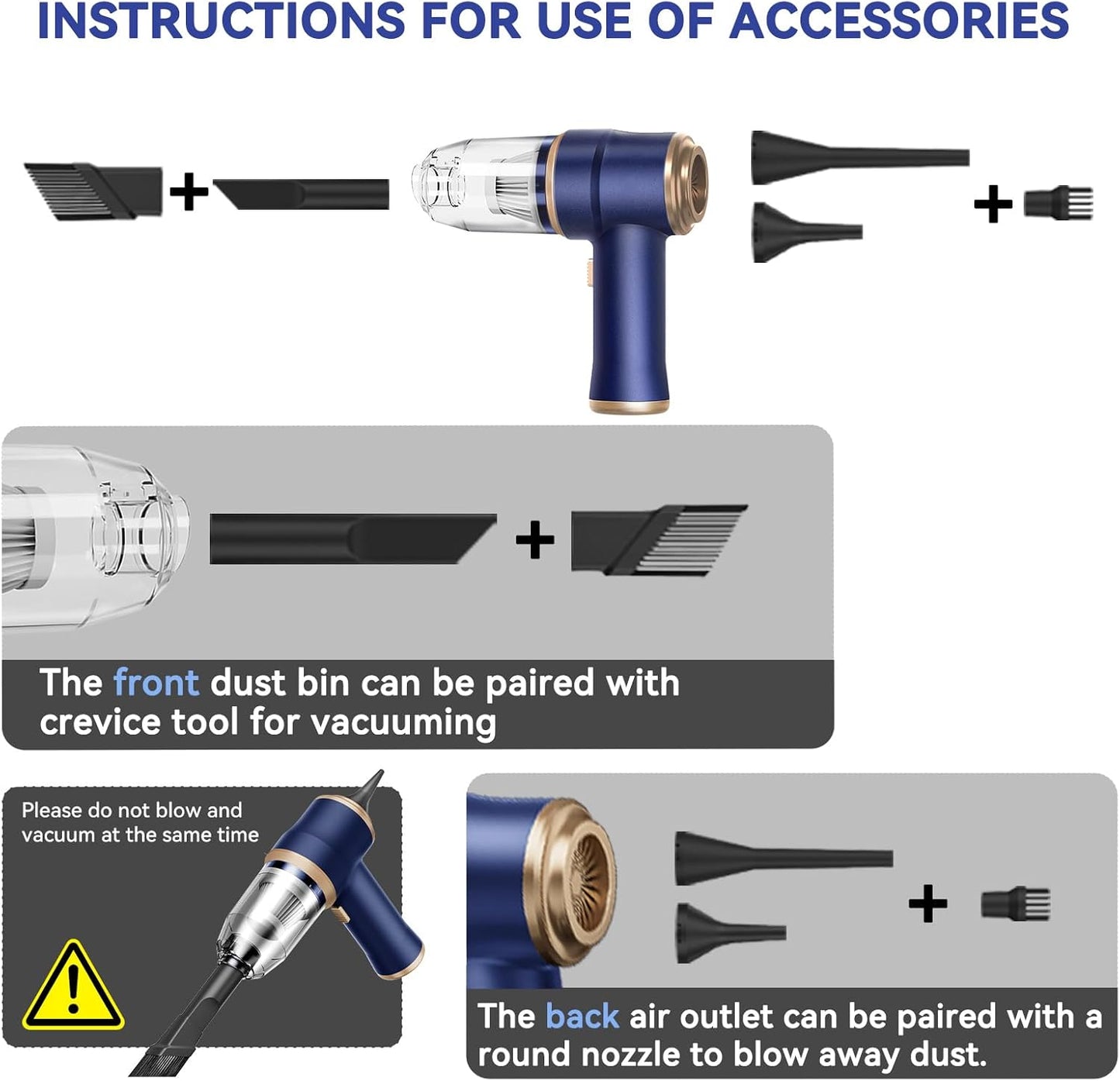 INSTRUCTIONS FOR USE OF ACCESSORIES

The front dust bin can be paired with crevice tool for vacuuming

Please do not blow and vacuum at the same time

The back air outlet can be paired with a round nozzle to blow away dust.