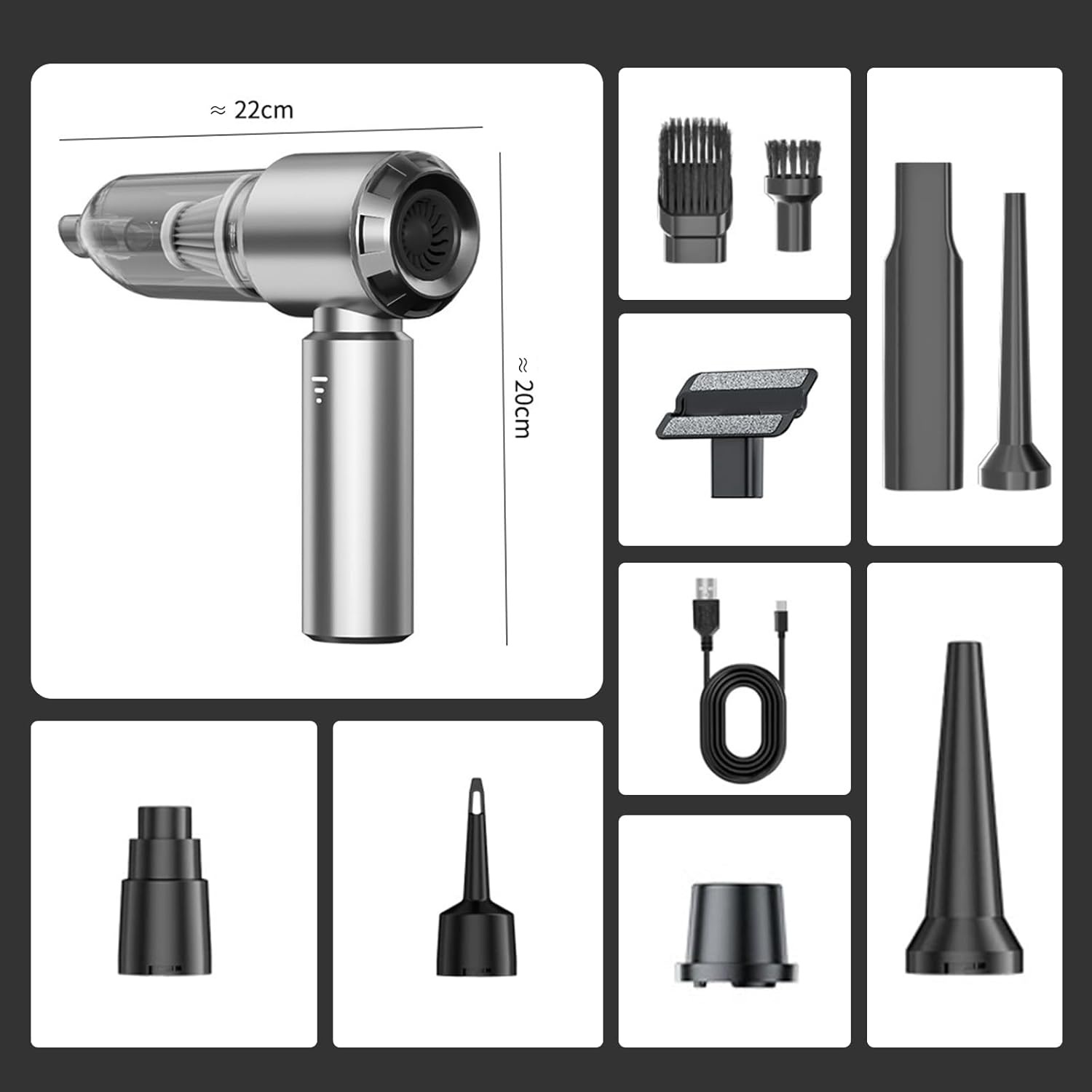 ≈ 22cm

≈ 20cm