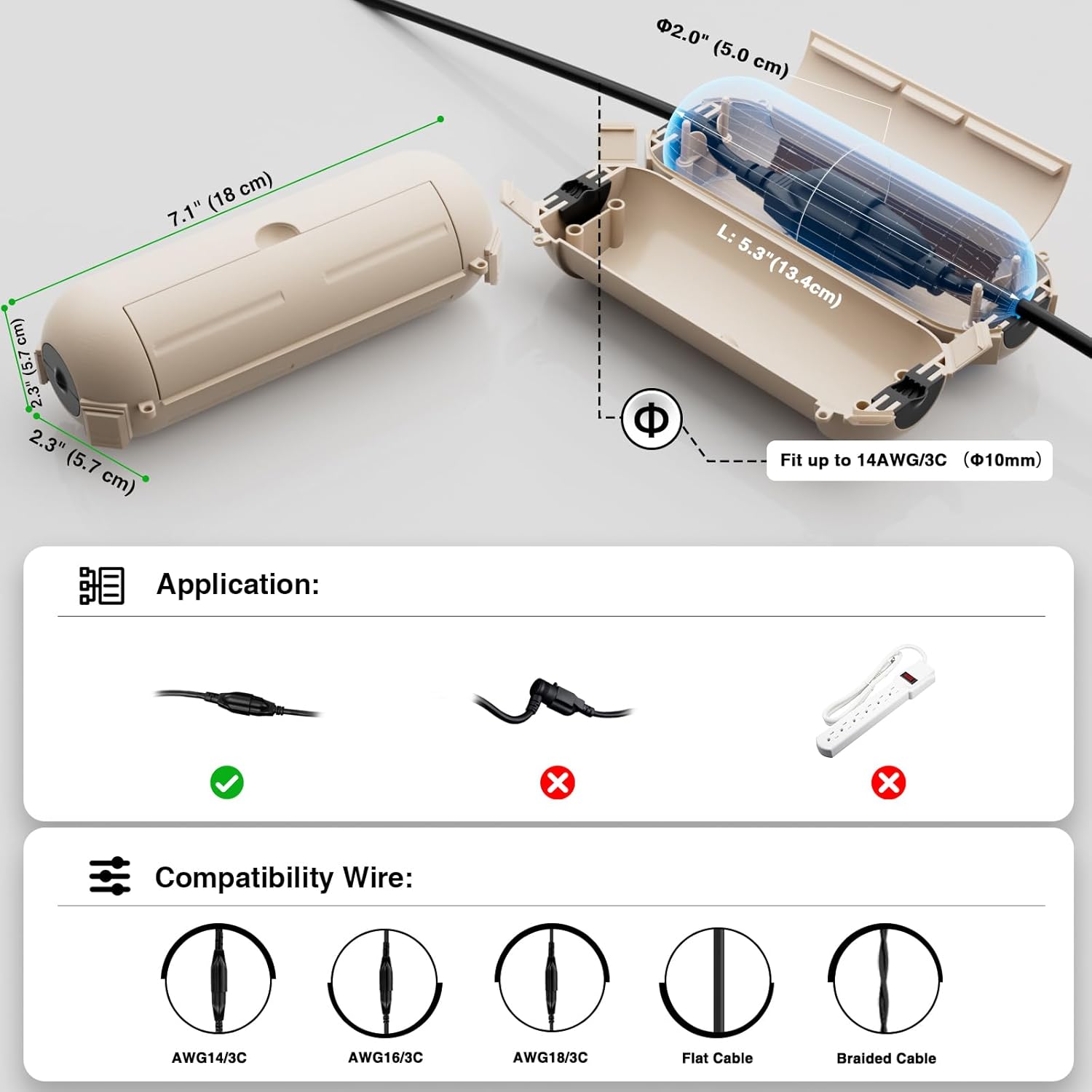 Φ2.0" (5.0 cm)

7.1" (18 cm)

L: 5.3"(13.4cm)

2.3" (5.7 cm)

2.3" (5.7 cm)

Φ

Fit up to 14AWG/3C （Φ10mm）

Application:

Compatibility Wire:

AWG14/3C

AWG16/3C

AWG18/3C

Flat Cable

Braided Cable