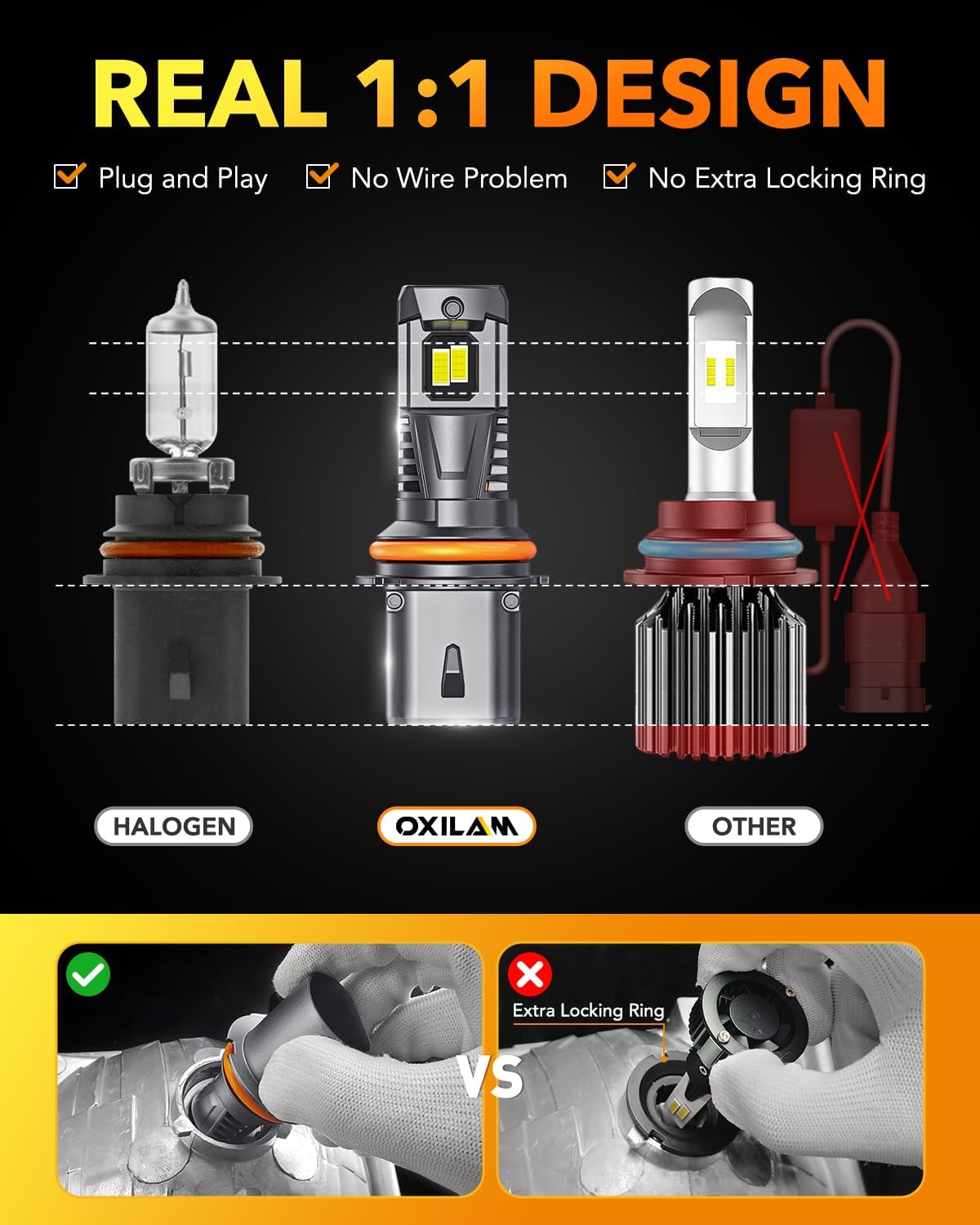 REAL 1:1 DESIGN

Plug and Play
No Wire Problem
No Extra Locking Ring

HALOGEN

OXILAM

OTHER

Extra Locking Ring

VS