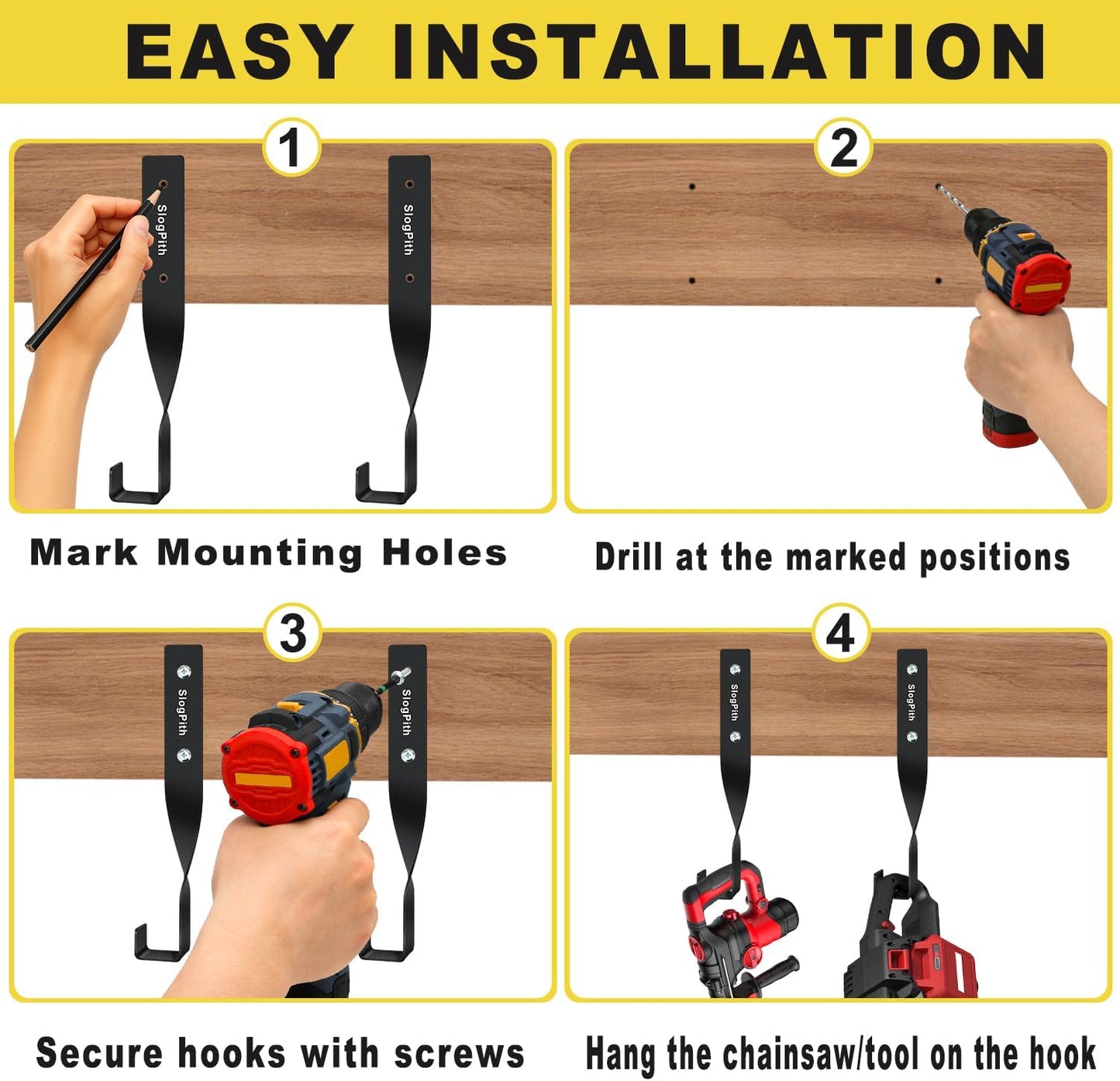 EASY INSTALLATION

1

SlogPith

SlogPith

Mark Mounting Holes

2

Drill at the marked positions

3

SlogPith

SlogPith

Secure hooks with screws

4

SlogPith

SlogPith

Hang the chainsaw/tool on the hook