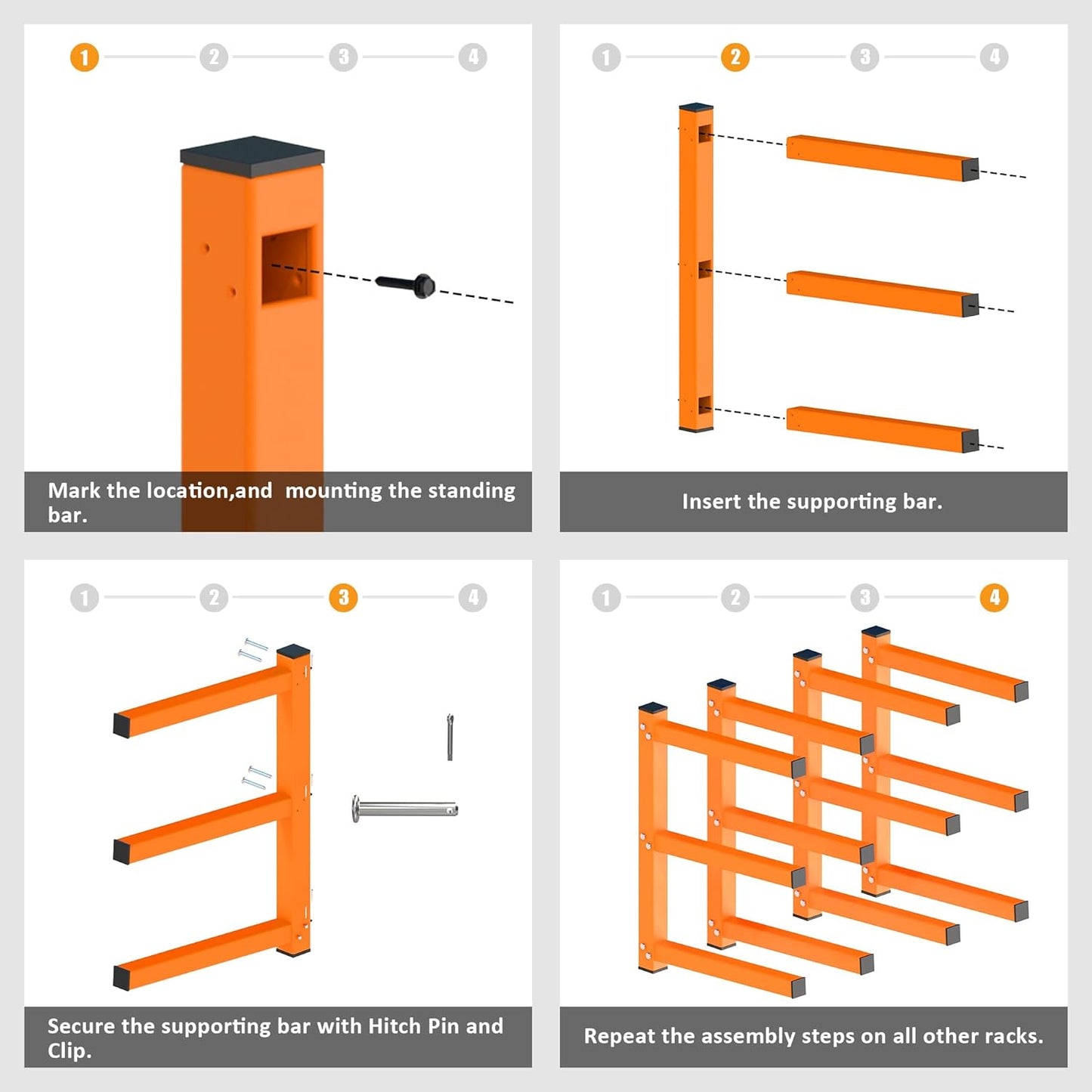 1 2 3 4

Mark the location,and mounting the standing bar.

1 2 3 4

Insert the supporting bar.

1 2 3 4

Secure the supporting bar with Hitch Pin and Clip.

1 2 3 4

Repeat the assembly steps on all other racks.