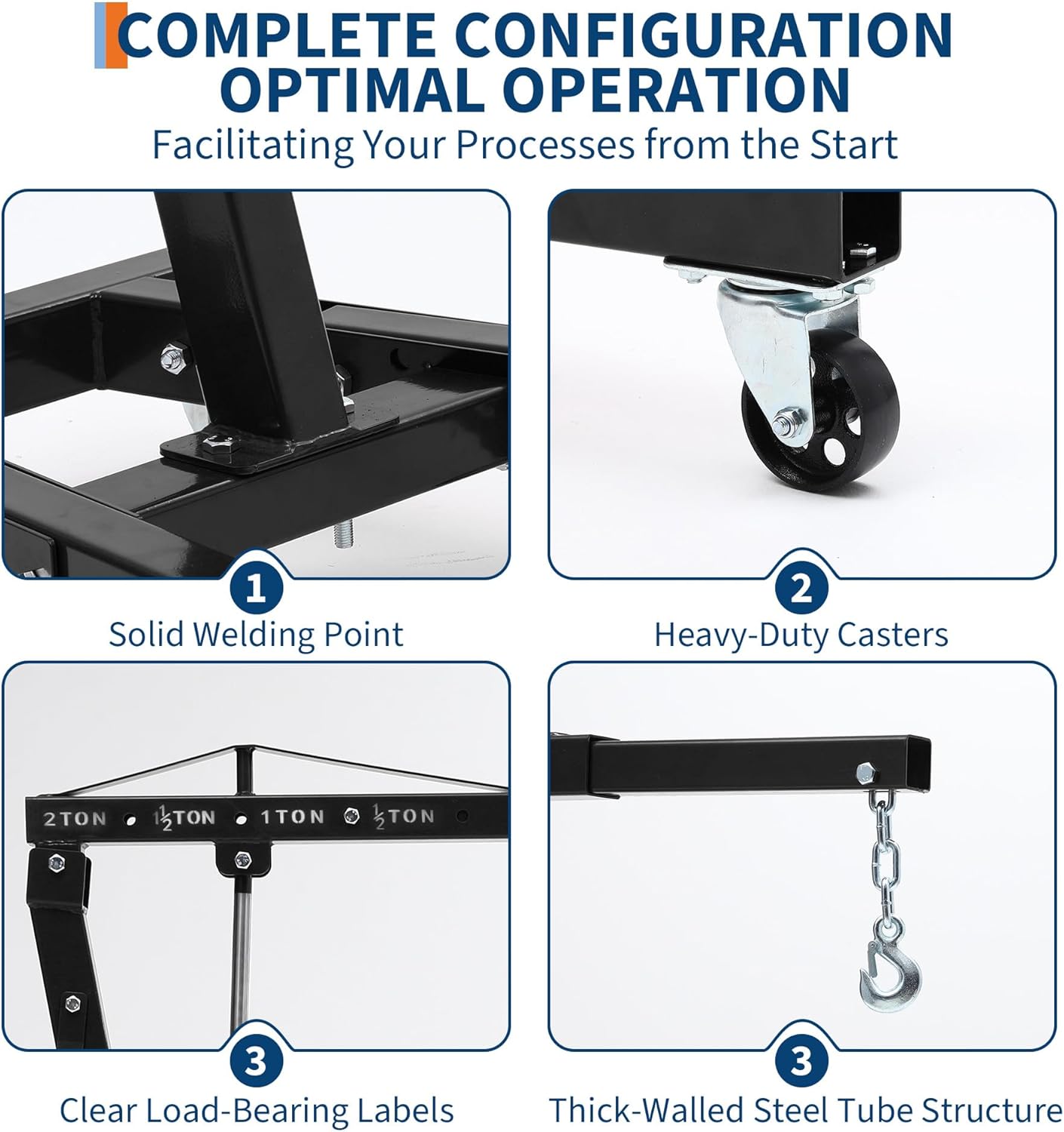 COMPLETE CONFIGURATION
OPTIMAL OPERATION
Facilitating Your Processes from the Start

1
Solid Welding Point

2
Heavy-Duty Casters

2TON $1\frac{1}{2}$TON 1TON $\frac{1}{2}$TON

3
Clear Load-Bearing Labels

3
Thick-Walled Steel Tube Structure