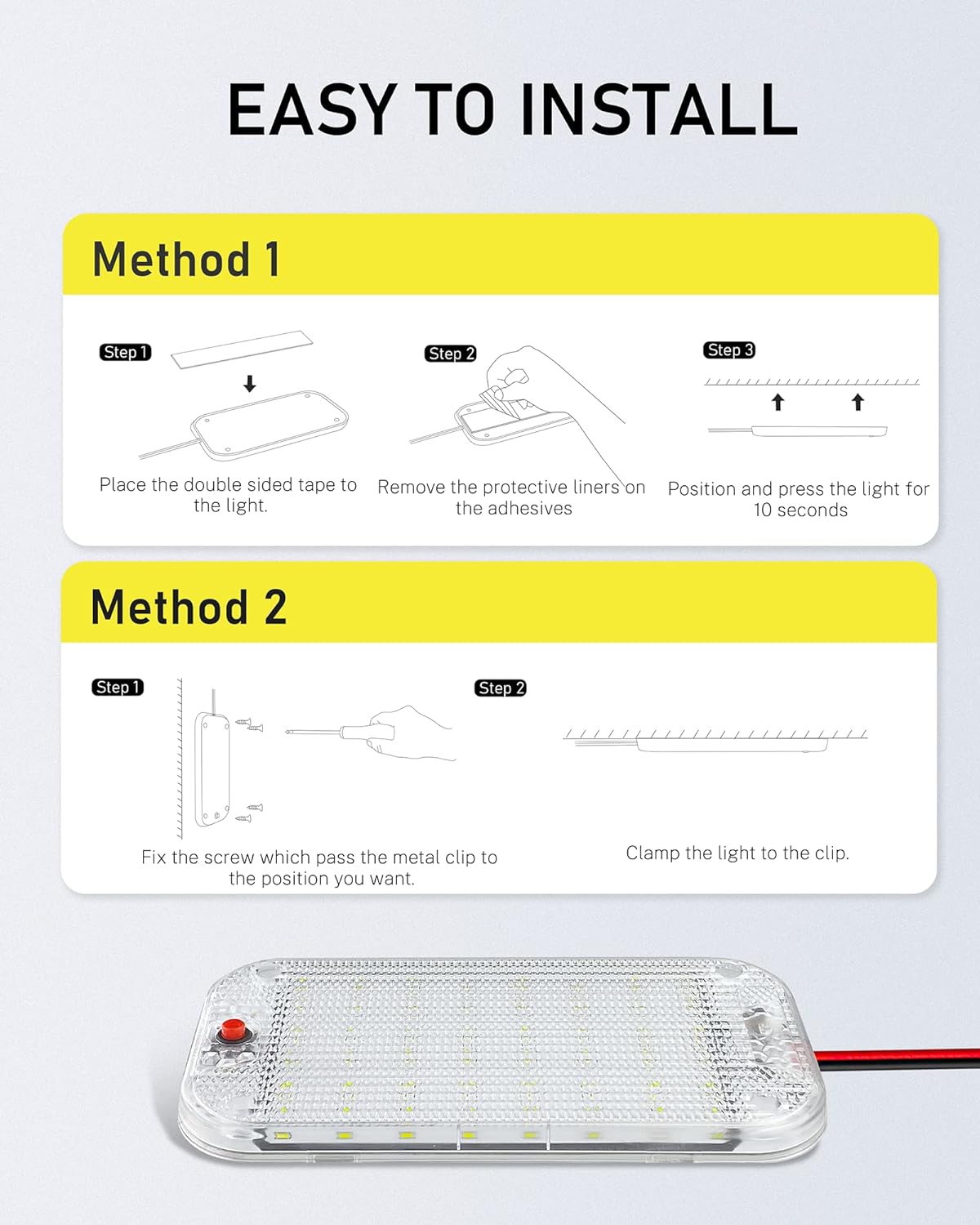 EASY TO INSTALL

Method 1

Step 1
Place the double sided tape to the light.

Step 2
Remove the protective liners on the adhesives

Step 3
Position and press the light for 10 seconds

Method 2

Step 1
Fix the screw which pass the metal clip to the position you want.

Step 2
Clamp the light to the clip.