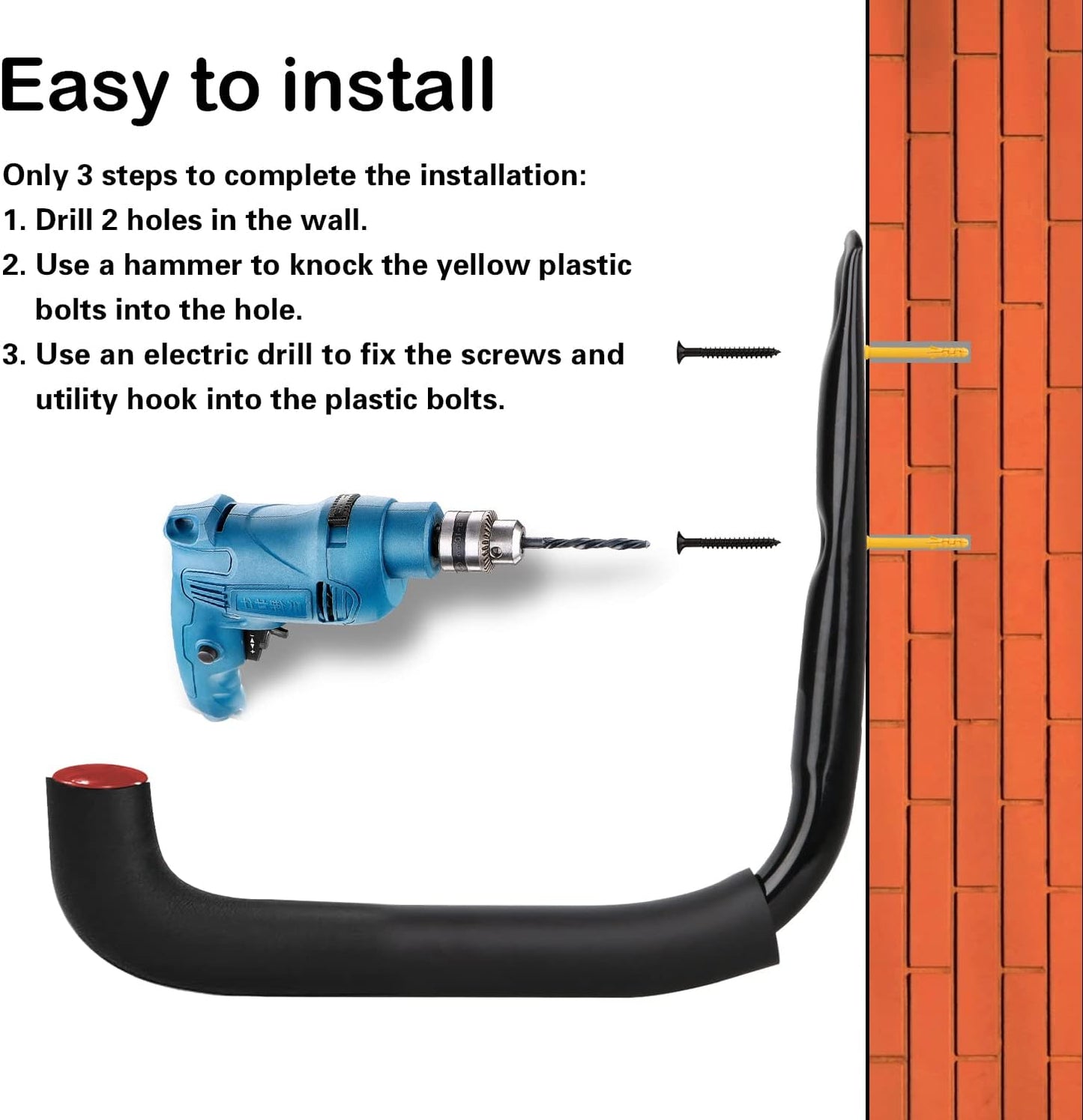 Easy to install

Only 3 steps to complete the installation:
1. Drill 2 holes in the wall.
2. Use a hammer to knock the yellow plastic bolts into the hole.
3. Use an electric drill to fix the screws and utility hook into the plastic bolts.