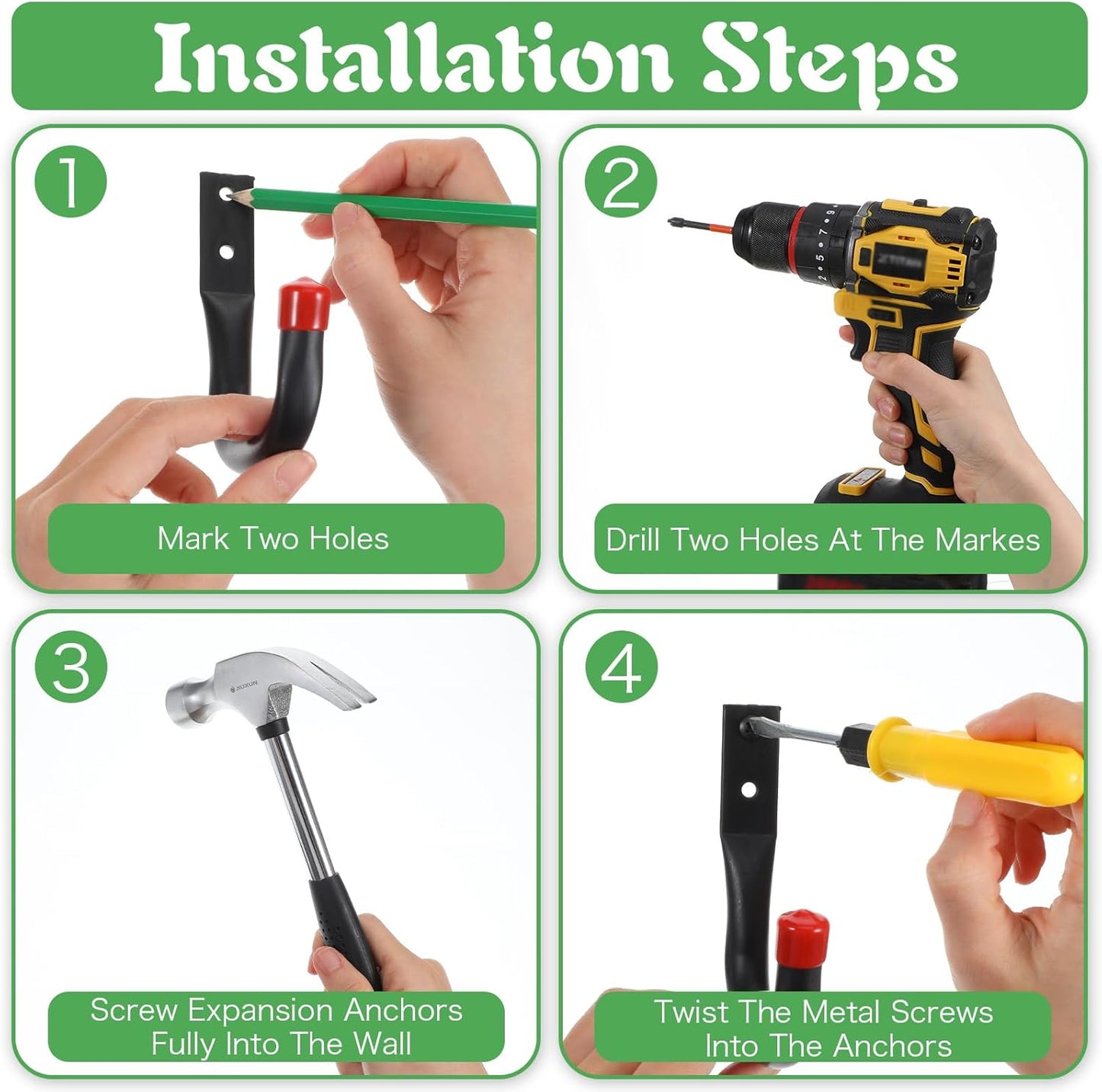 Installation Steps

1

Mark Two Holes

2

Drill Two Holes At The Markes

3

JIUXUN

Screw Expansion Anchors Fully Into The Wall

4

Twist The Metal Screws Into The Anchors