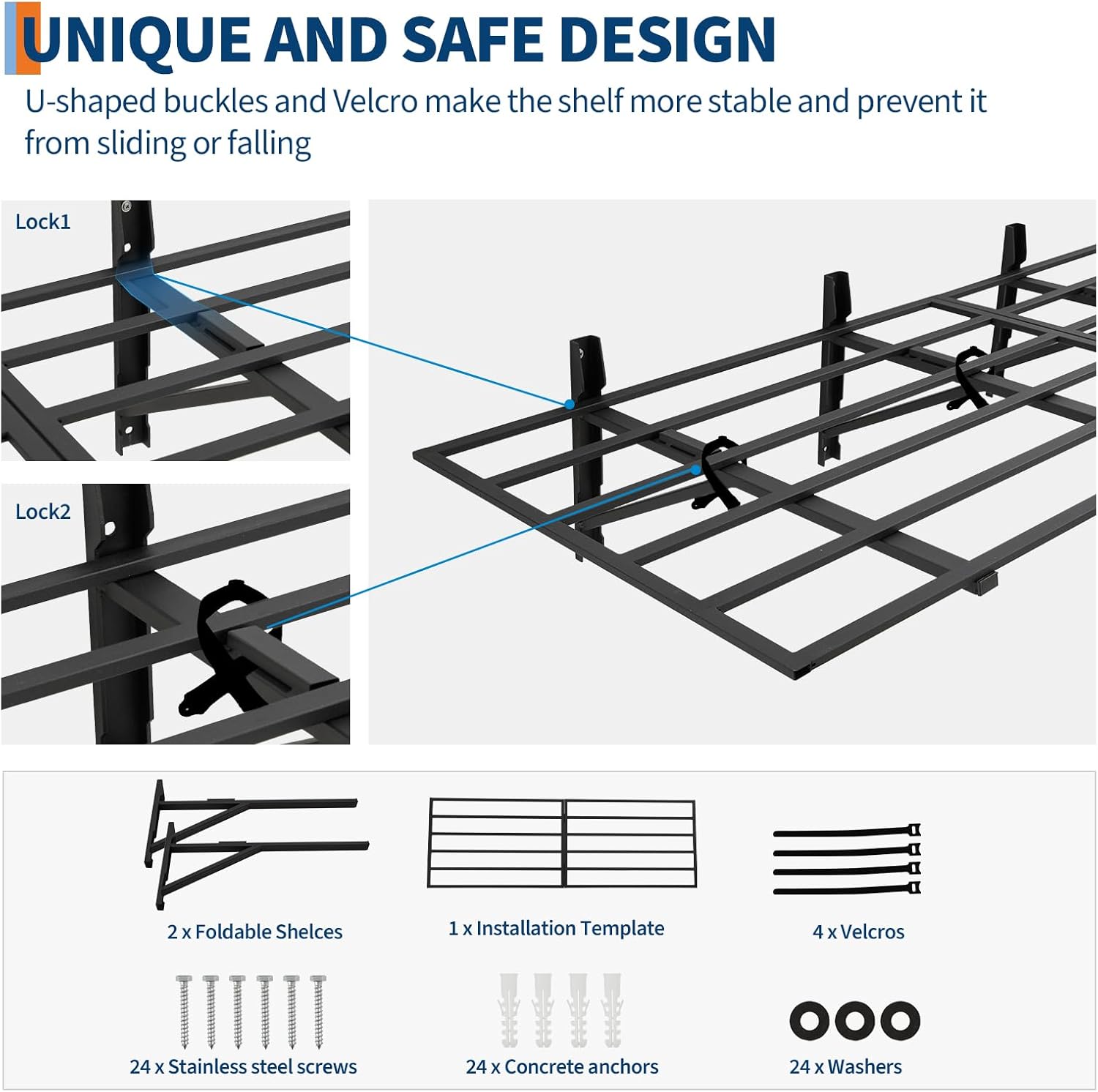 UNIQUE AND SAFE DESIGN

U-shaped buckles and Velcro make the shelf more stable and prevent it from sliding or falling

Lock1

Lock2

2 x Foldable Shelces

1 x Installation Template

4 x Velcros

24 x Stainless steel screws

24 x Concrete anchors

24 x Washers