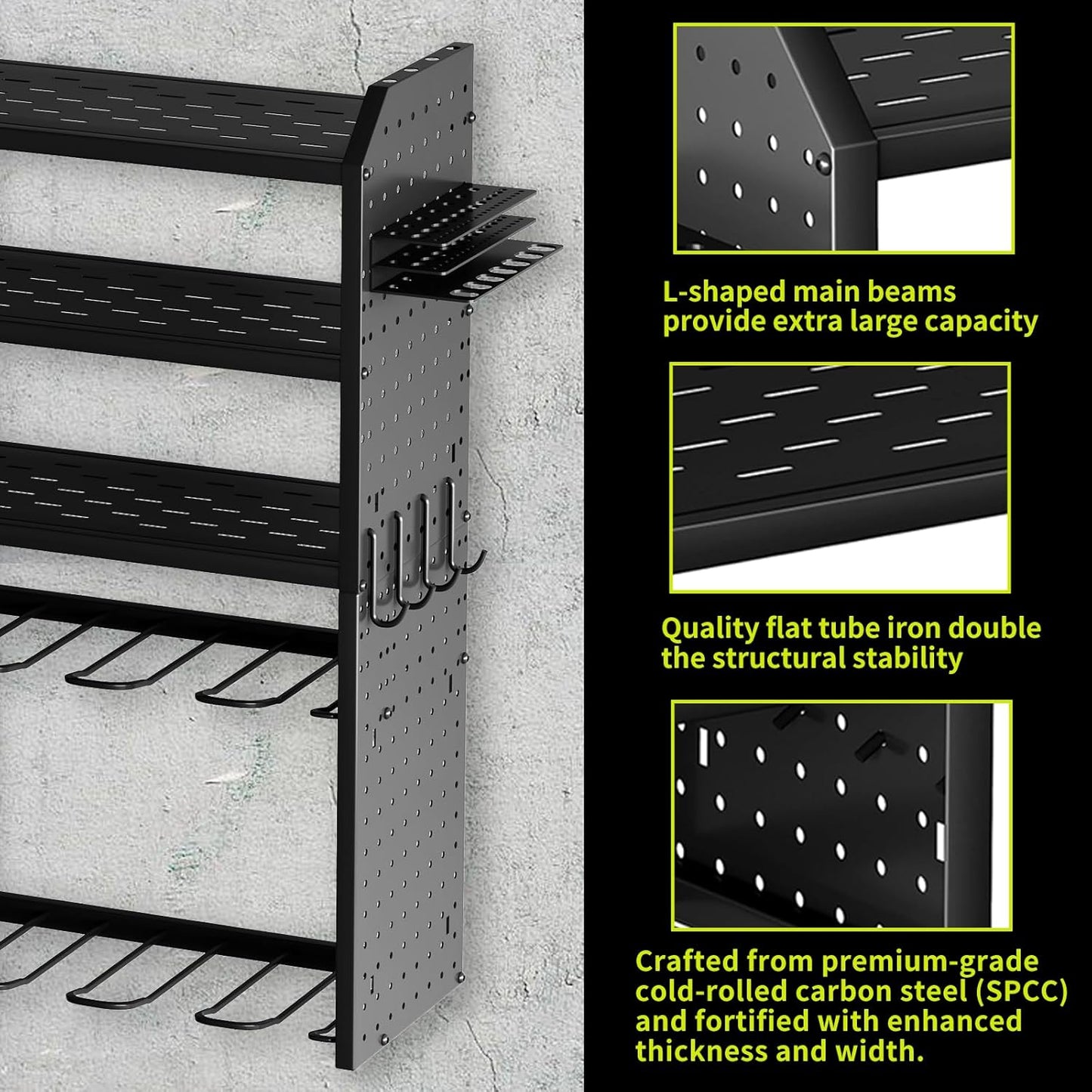 L-shaped main beams provide extra large capacity

Quality flat tube iron double the structural stability

Crafted from premium-grade cold-rolled carbon steel (SPCC) and fortified with enhanced thickness and width.