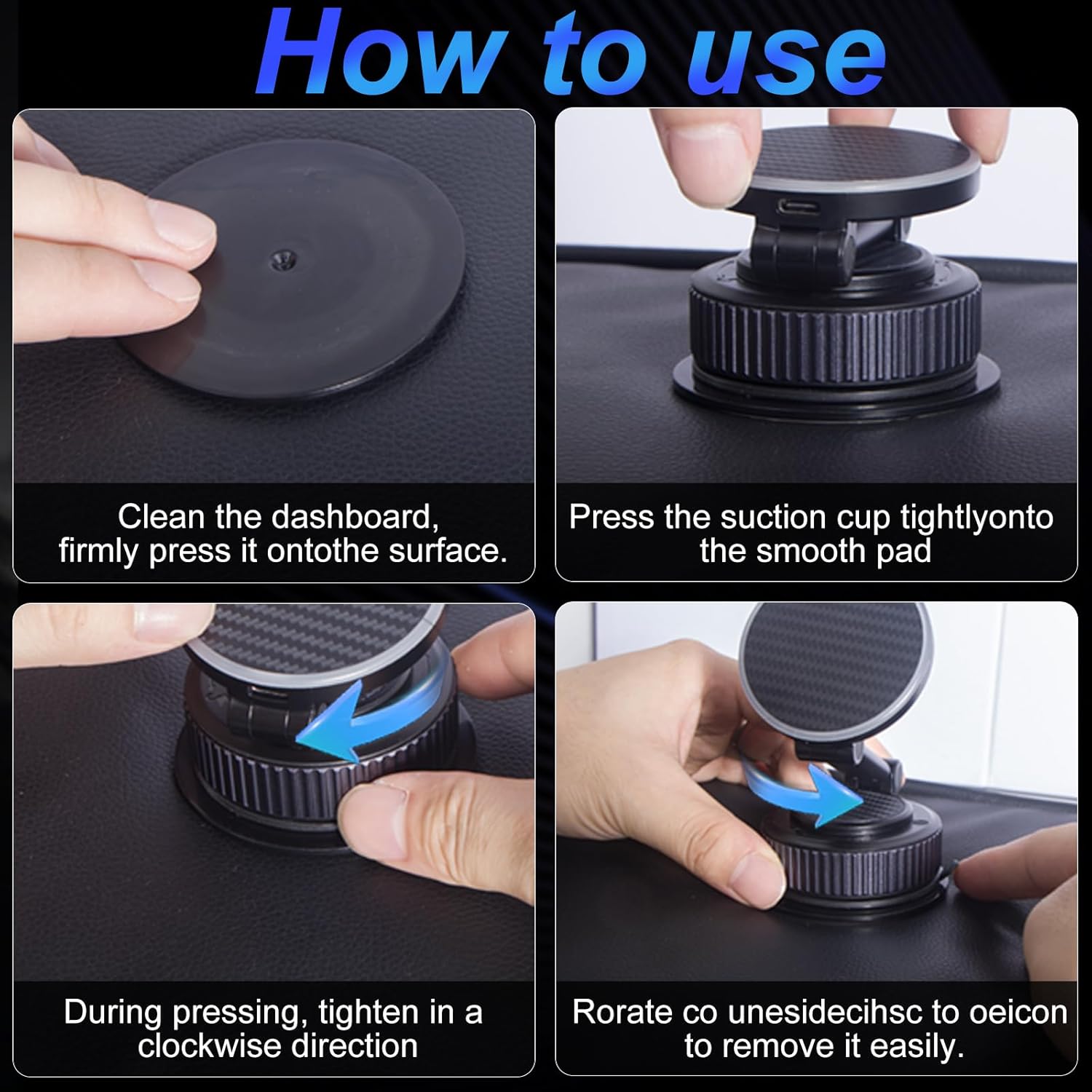 How to use

Clean the dashboard, firmly press it ontothe surface.

Press the suction cup tightlyonto the smooth pad

During pressing, tighten in a clockwise direction

Rorate co unesidecihsc to oeicon to remove it easily.