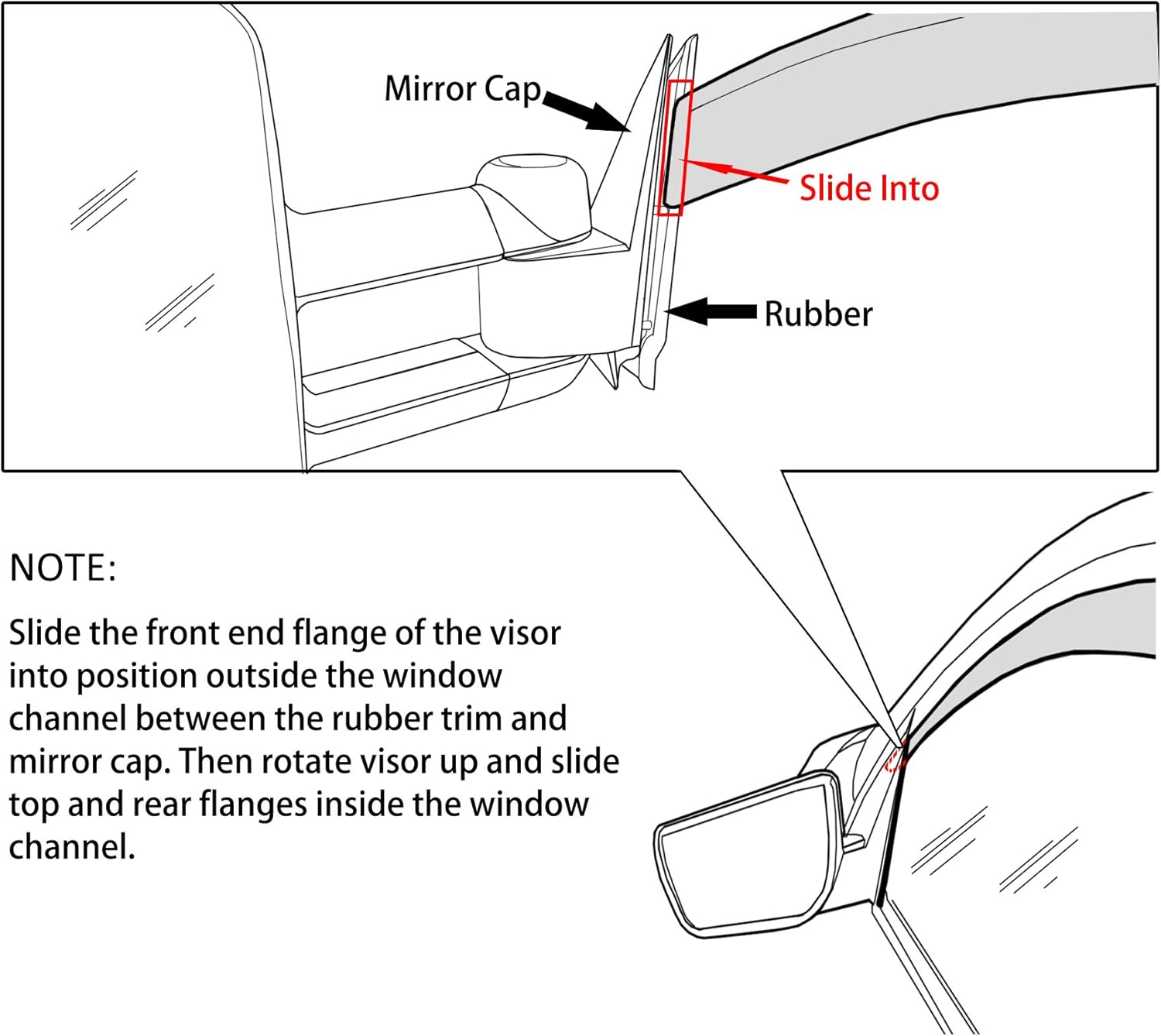 Mirror Cap

Slide Into

Rubber

NOTE:

Slide the front end flange of the visor into position outside the window channel between the rubber trim and mirror cap. Then rotate visor up and slide top and rear flanges inside the window channel.