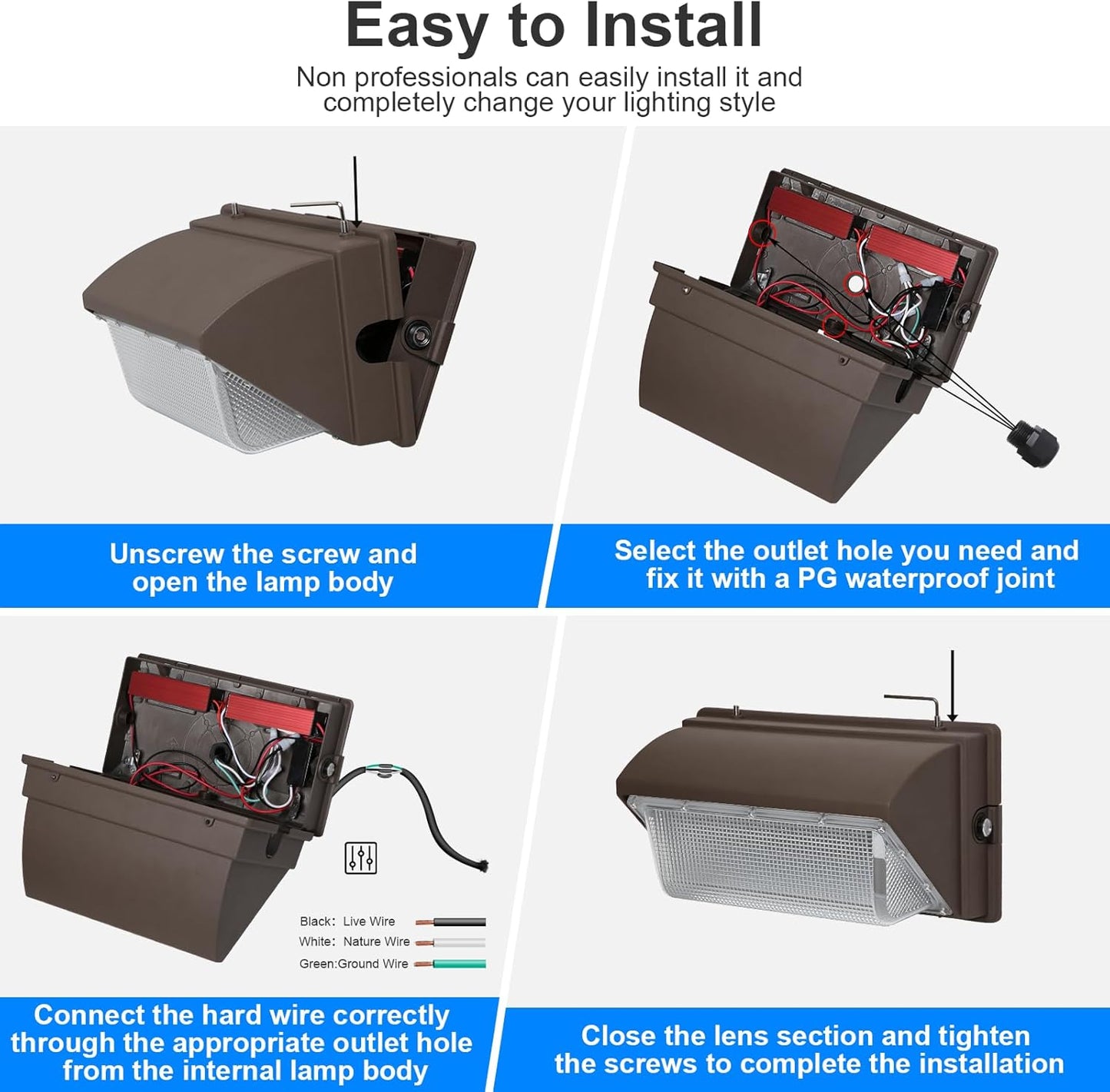 Easy to Install

Non professionals can easily install it and completely change your lighting style

Unscrew the screw and open the lamp body

Select the outlet hole you need and fix it with a PG waterproof joint

Black: Live Wire
White: Nature Wire
Green:Ground Wire

Connect the hard wire correctly through the appropriate outlet hole from the internal lamp body

Close the lens section and tighten the screws to complete the installation