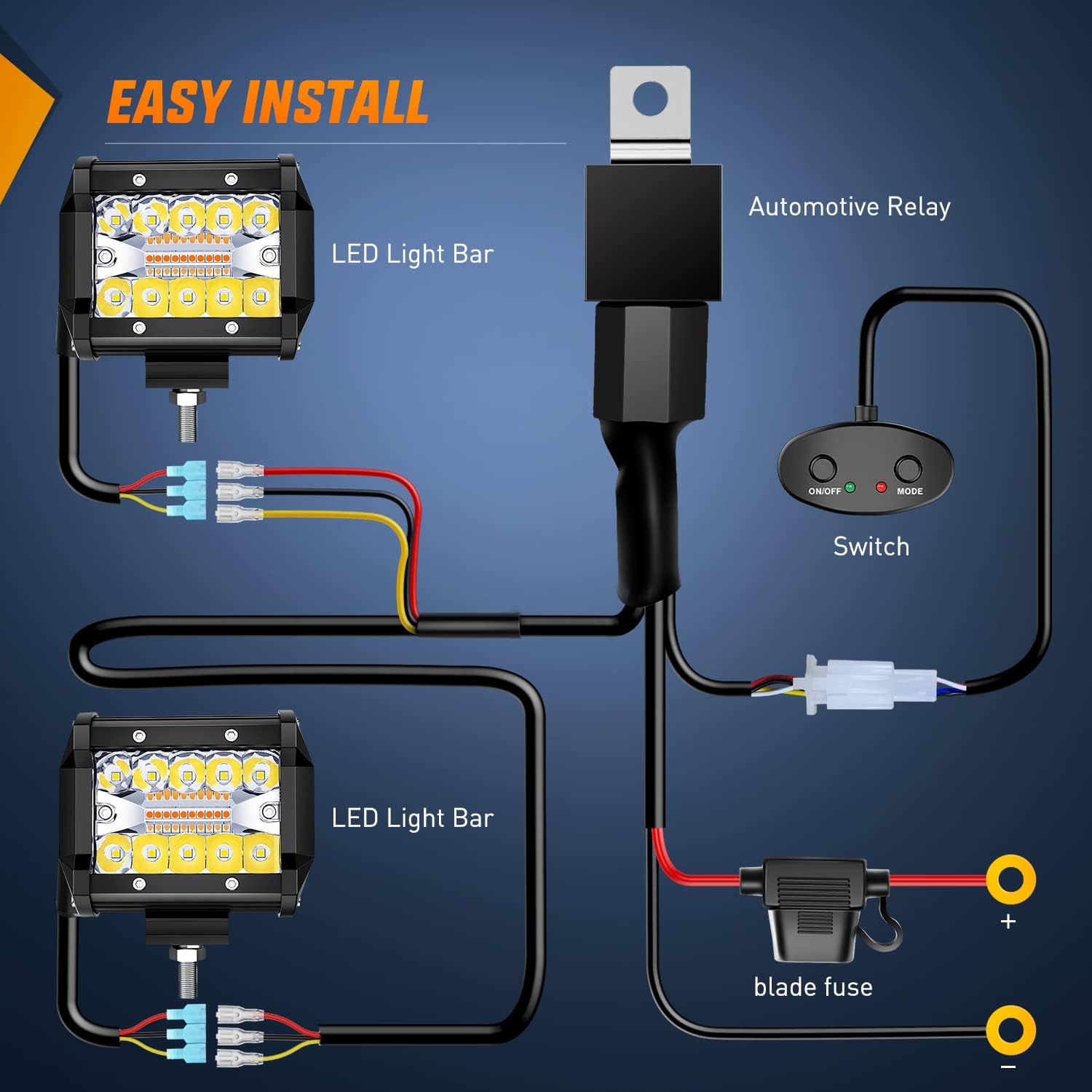 EASY INSTALL

LED Light Bar

Automotive Relay

ON/OFF

MODE

Switch

LED Light Bar

+

blade fuse

−