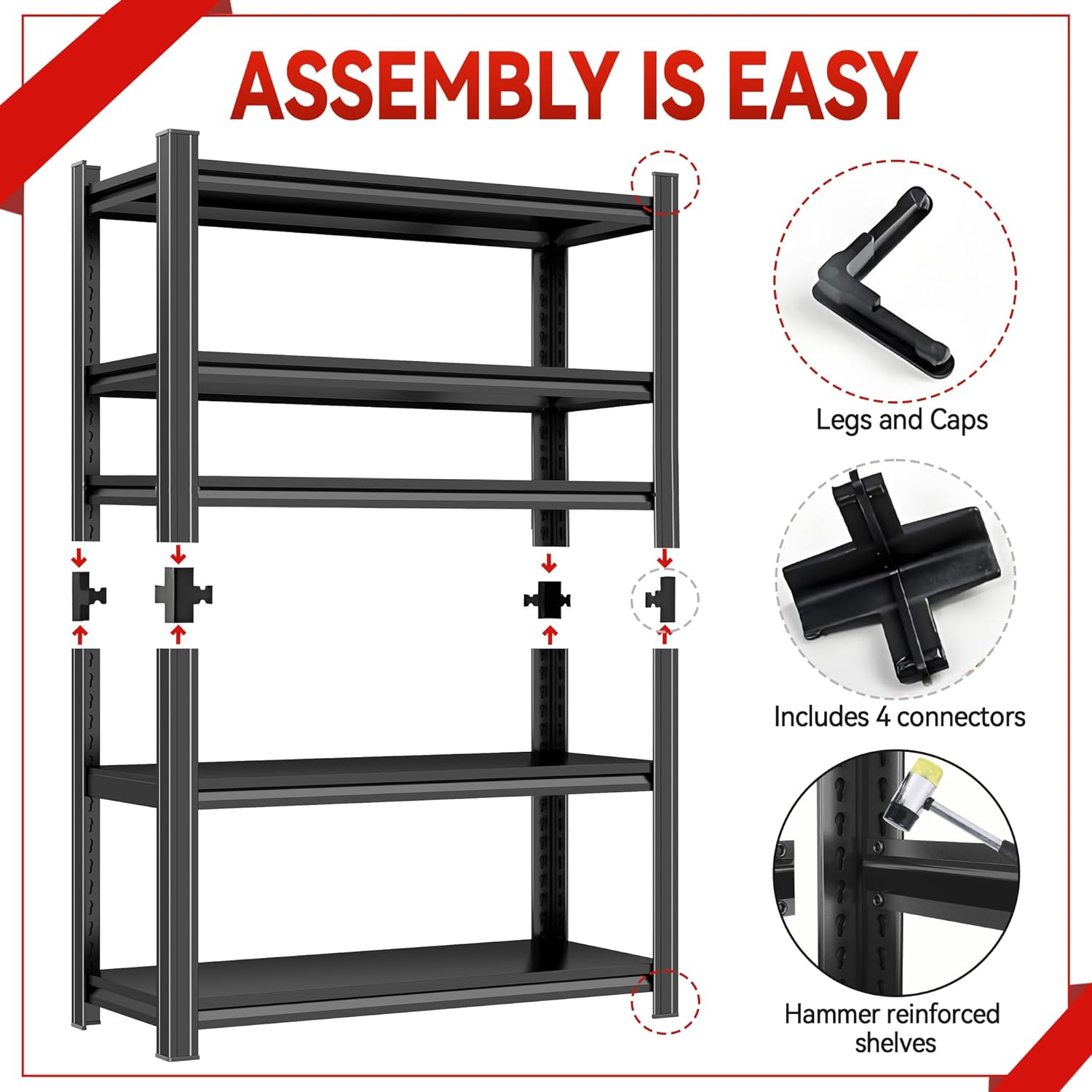 ASSEMBLY IS EASY

Legs and Caps

Includes 4 connectors

Hammer reinforced shelves