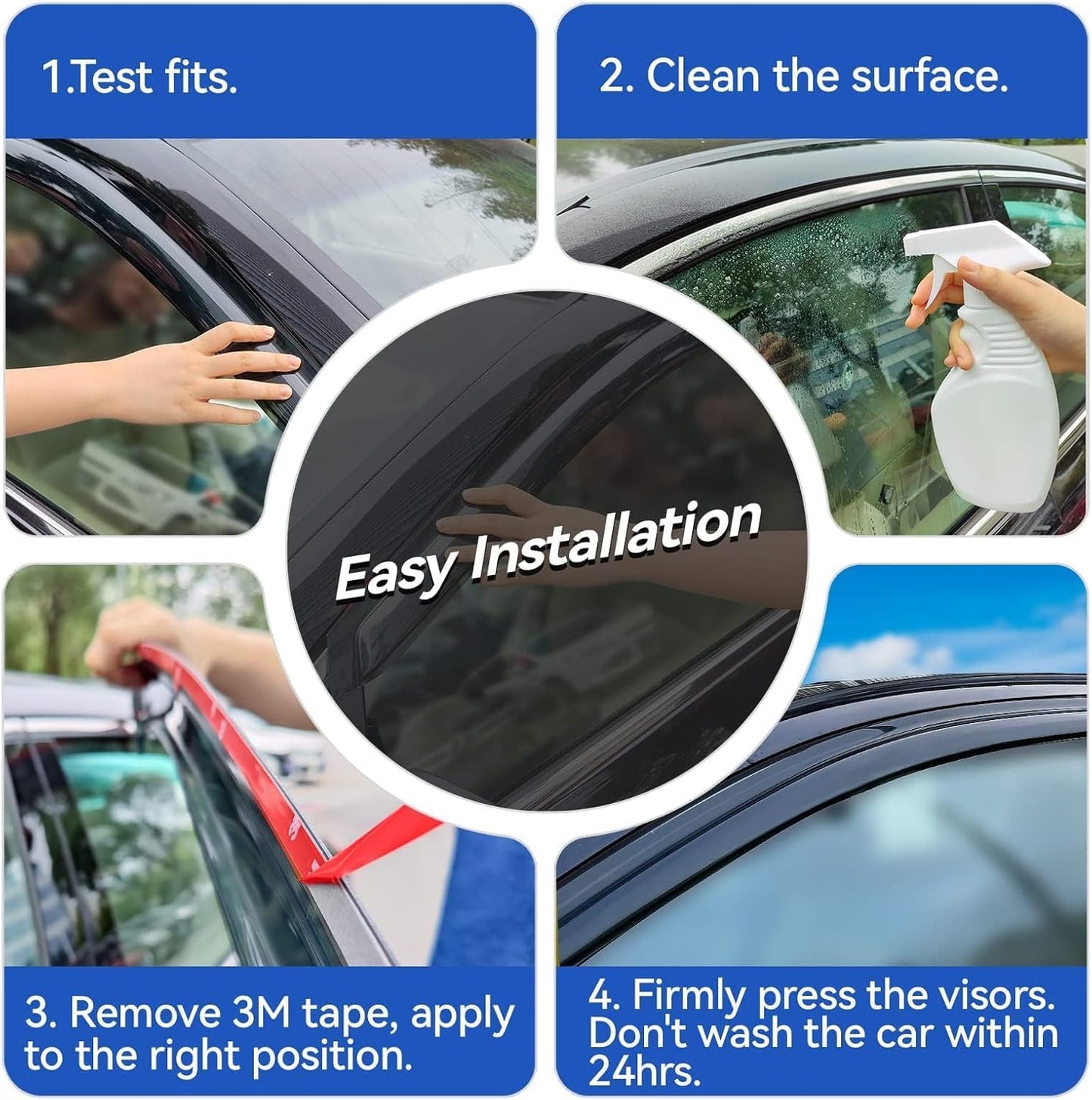 1.Test fits.

2. Clean the surface.

Easy Installation

3. Remove 3M tape, apply to the right position.

4. Firmly press the visors. Don't wash the car within 24hrs.