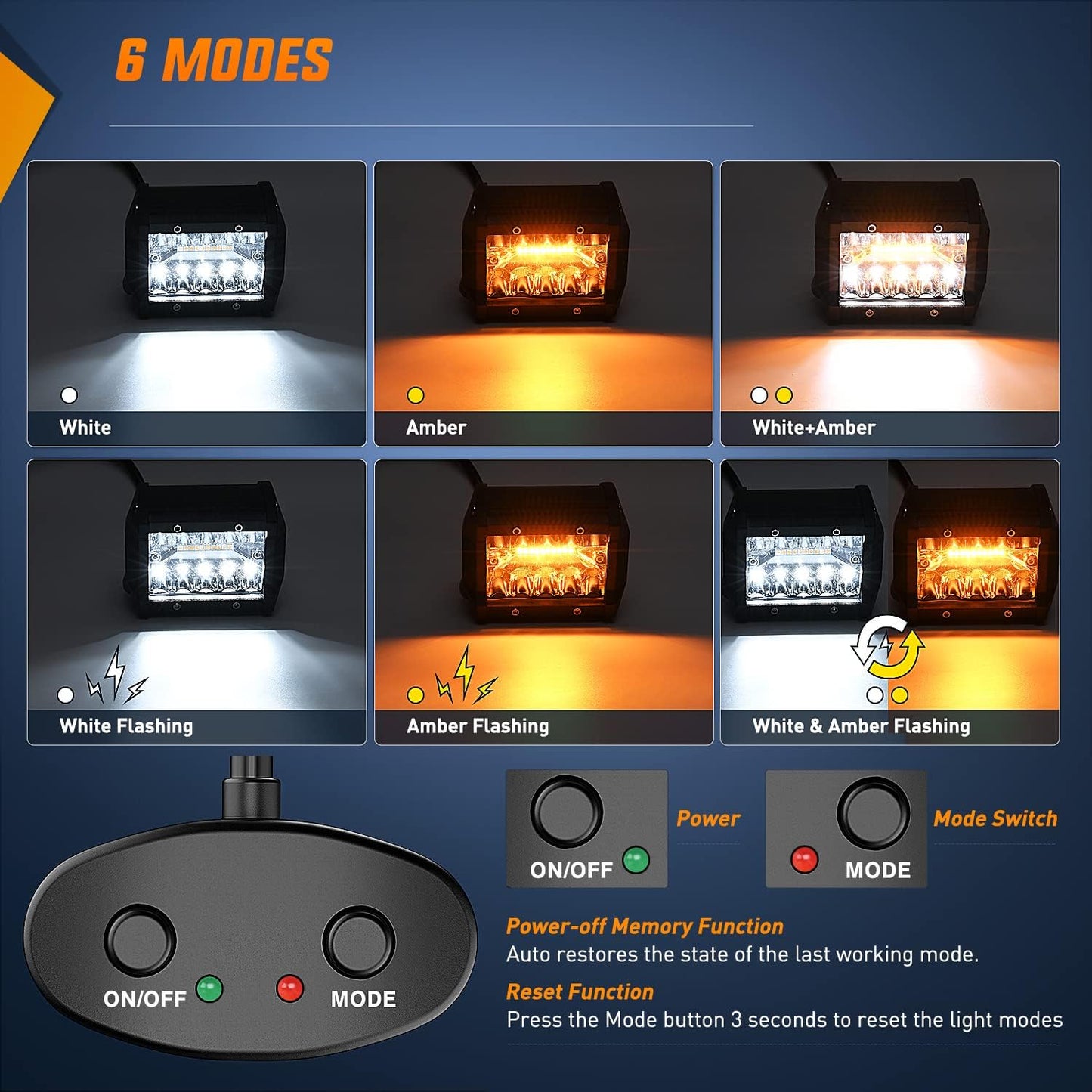 6 MODES

White

Amber

White+Amber

White Flashing

Amber Flashing

White & Amber Flashing

ON/OFF MODE

ON/OFF

Power

MODE

Mode Switch

Power-off Memory Function
Auto restores the state of the last working mode.

Reset Function
Press the Mode button 3 seconds to reset the light modes