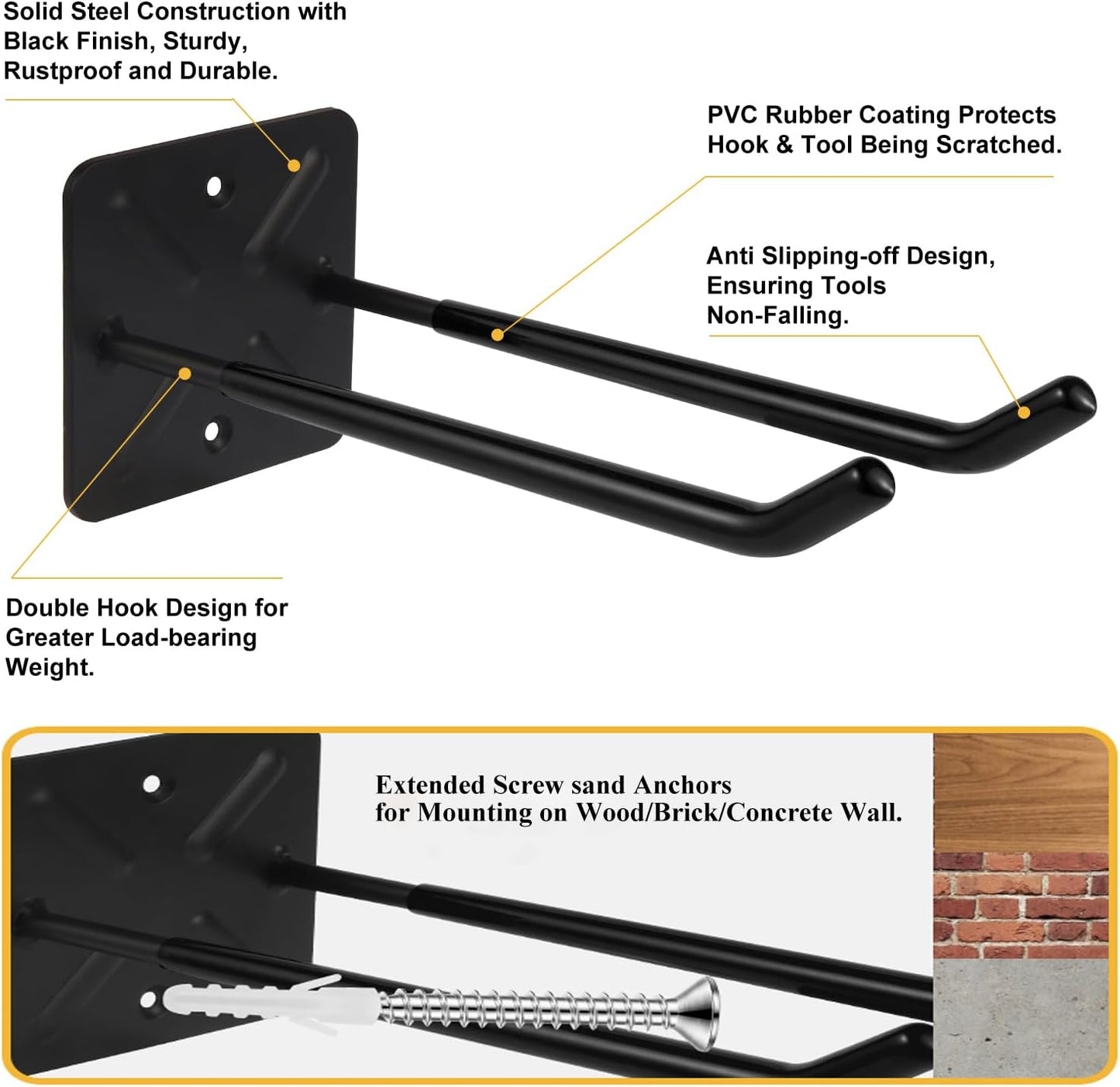 Solid Steel Construction with Black Finish, Sturdy, Rustproof and Durable.

PVC Rubber Coating Protects Hook & Tool Being Scratched.

Anti Slipping-off Design, Ensuring Tools Non-Falling.

Double Hook Design for Greater Load-bearing Weight.

Extended Screw sand Anchors for Mounting on Wood/Brick/Concrete Wall.