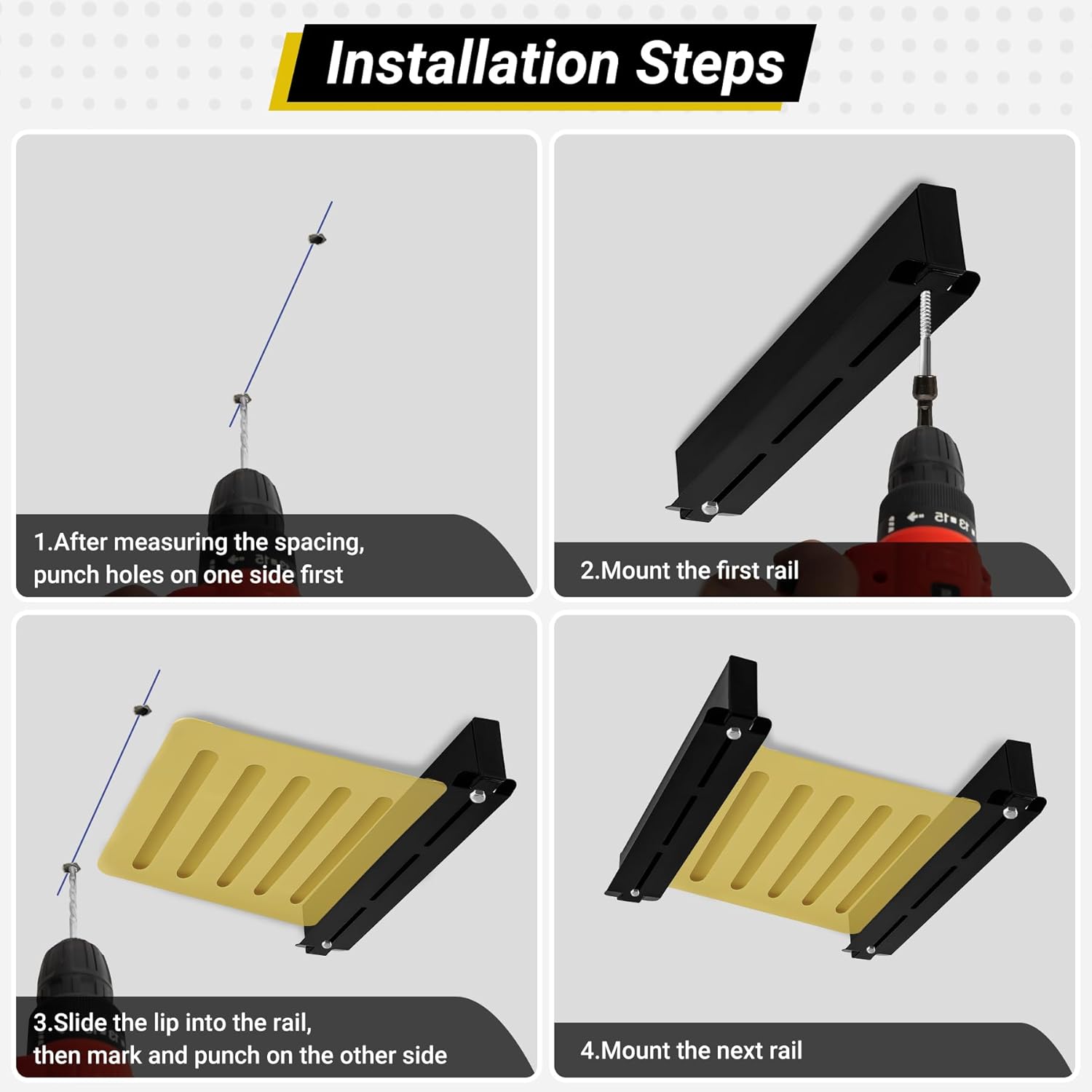 Installation Steps

1.After measuring the spacing, punch holes on one side first

2.Mount the first rail

3.Slide the lip into the rail, then mark and punch on the other side

4.Mount the next rail