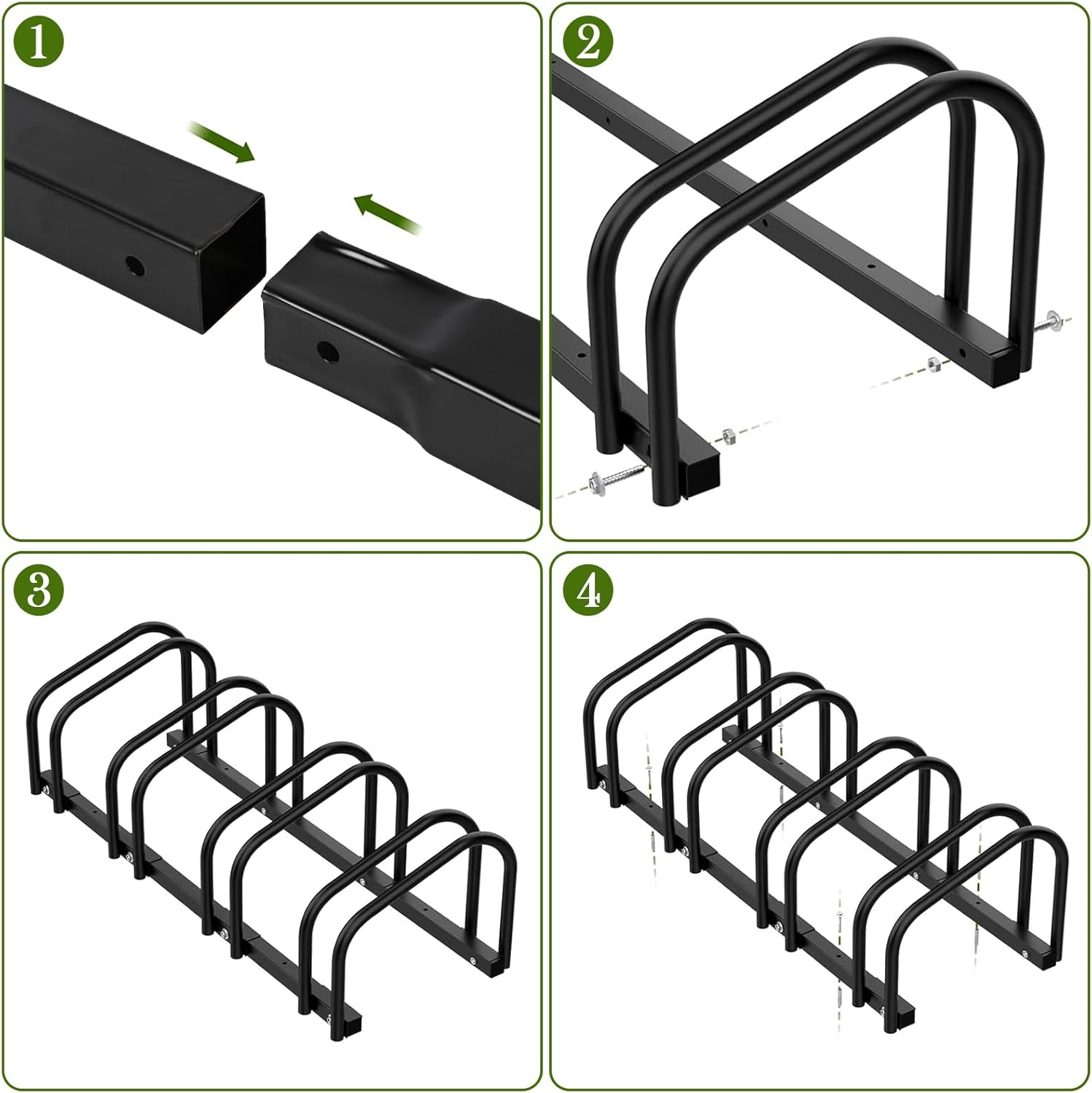 1

2

3

4