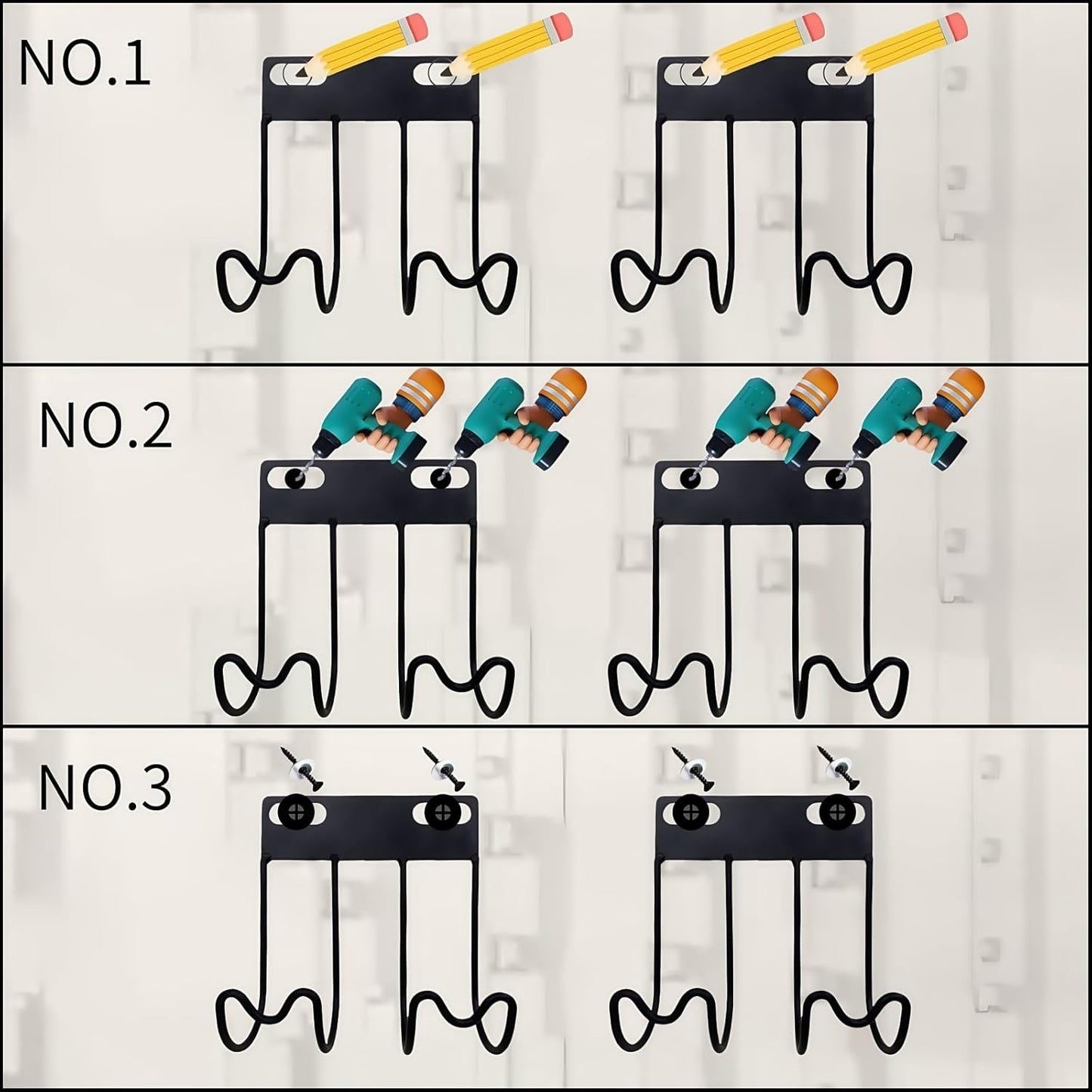 NO.1

NO.2

NO.3