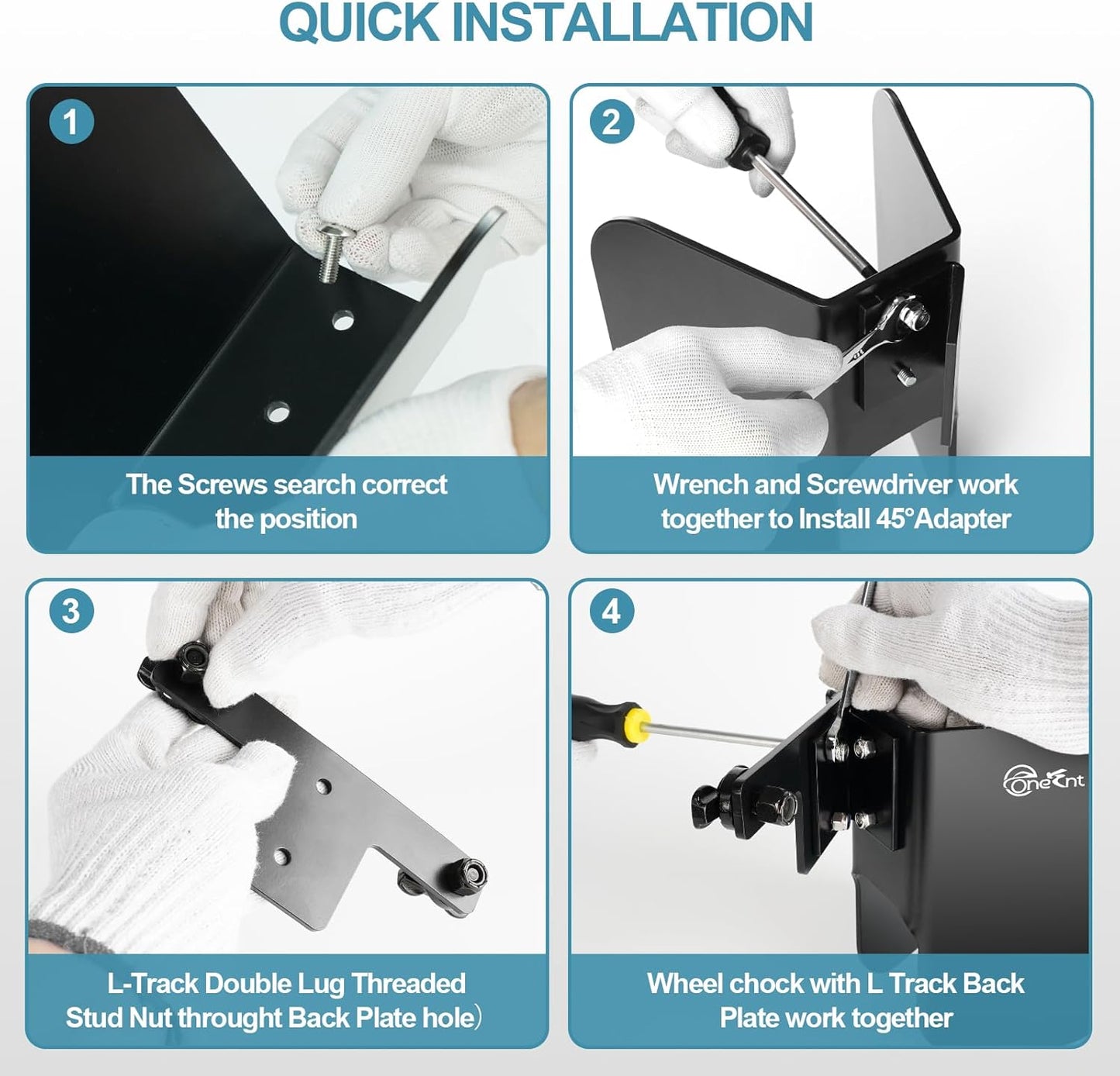 QUICK INSTALLATION

1

The Screws search correct the position

2

Wrench and Screwdriver work together to Install 45°Adapter

3

L-Track Double Lug Threaded Stud Nut throught Back Plate hole)

4

OneEnt

Wheel chock with L Track Back Plate work together