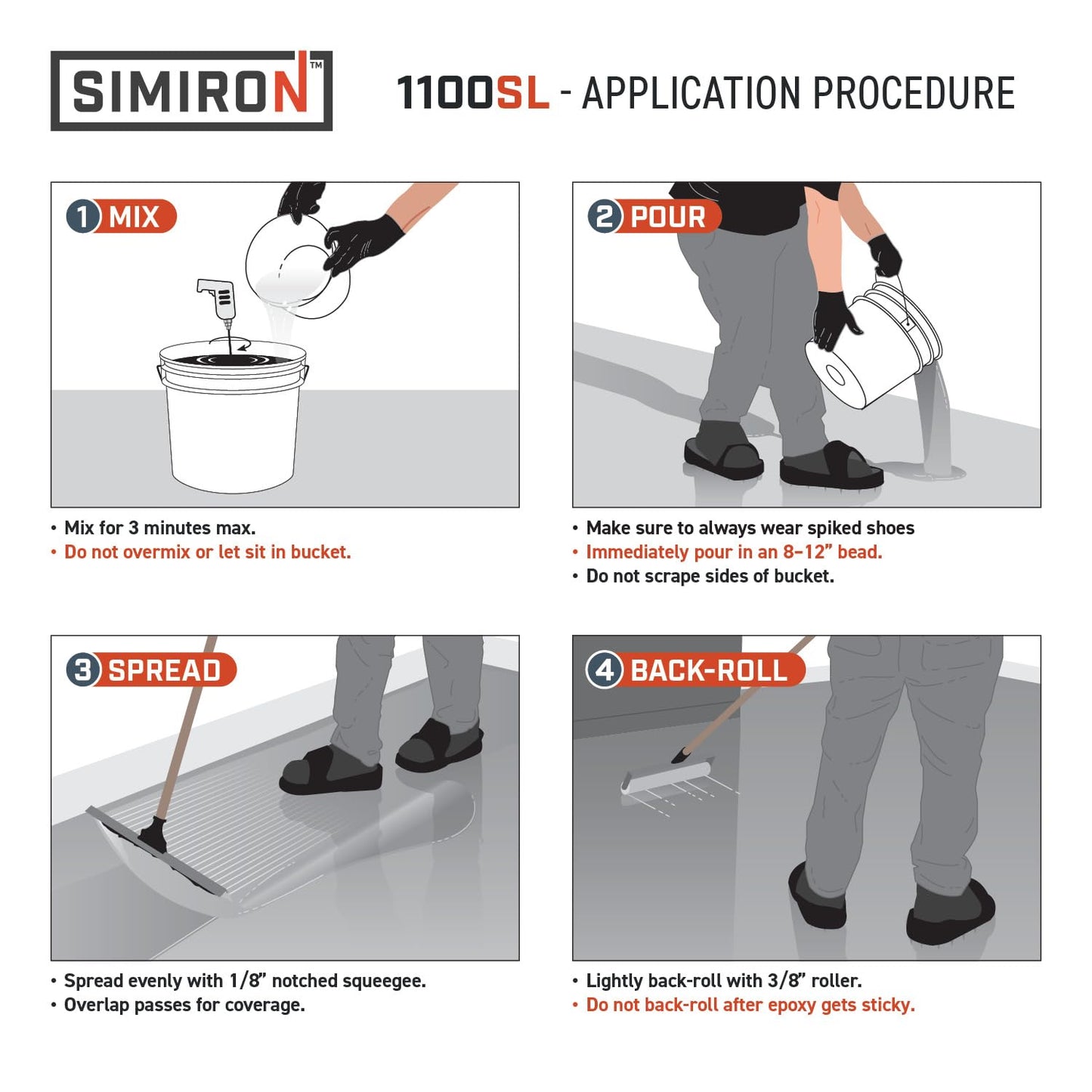 SIMIRON™

1100SL - APPLICATION PROCEDURE

1 MIX

• Mix for 3 minutes max.
• Do not overmix or let sit in bucket.

2 POUR

• Make sure to always wear spiked shoes
• Immediately pour in an 8–12" bead.
• Do not scrape sides of bucket.

3 SPREAD

• Spread evenly with 1/8" notched squeegee.
• Overlap passes for coverage.

4 BACK-ROLL

• Lightly back-roll with 3/8" roller.
• Do not back-roll after epoxy gets sticky.