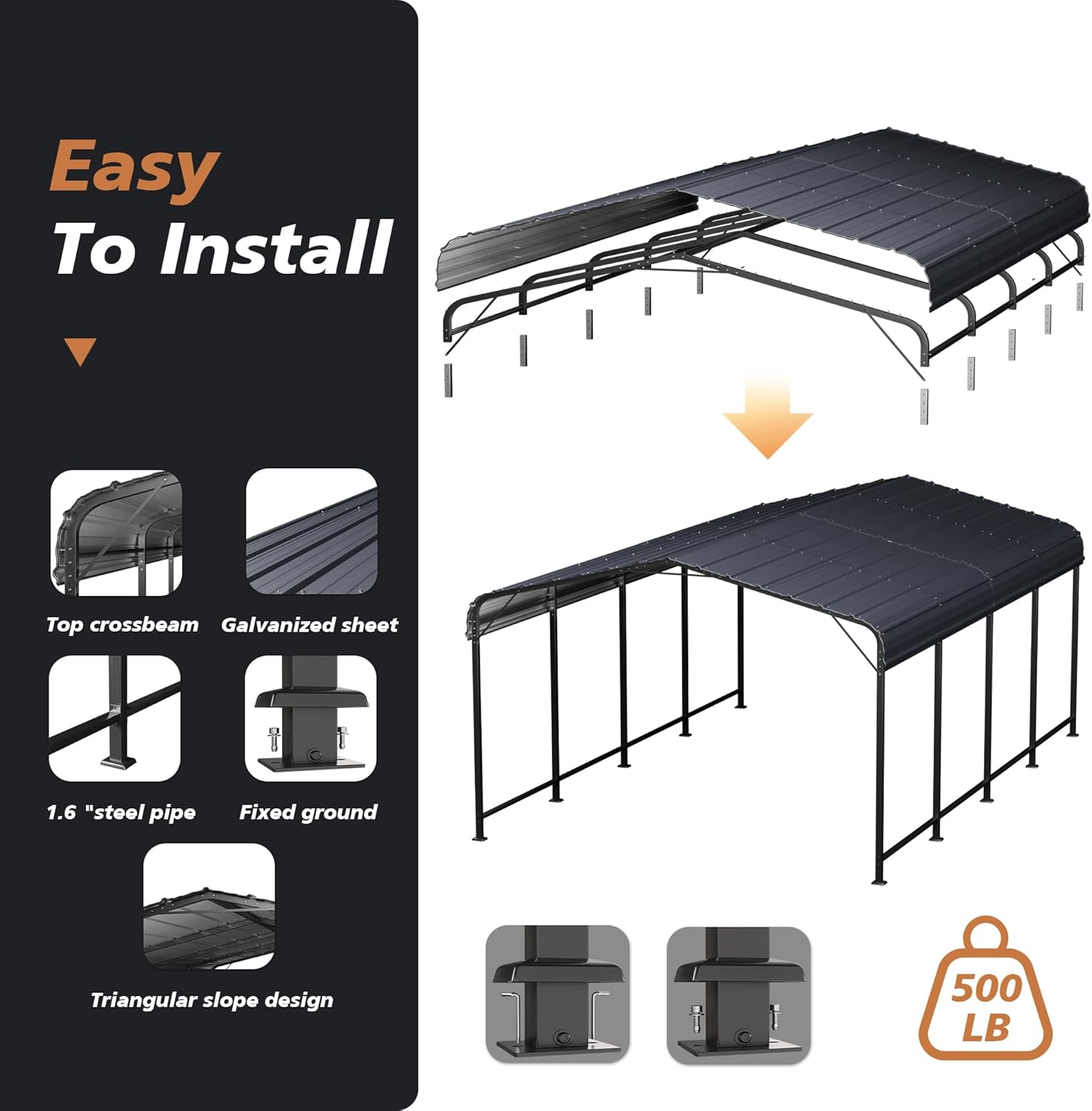 Easy
To Install

Top crossbeam

Galvanized sheet

1.6 "steel pipe

Fixed ground

Triangular slope design

500
LB