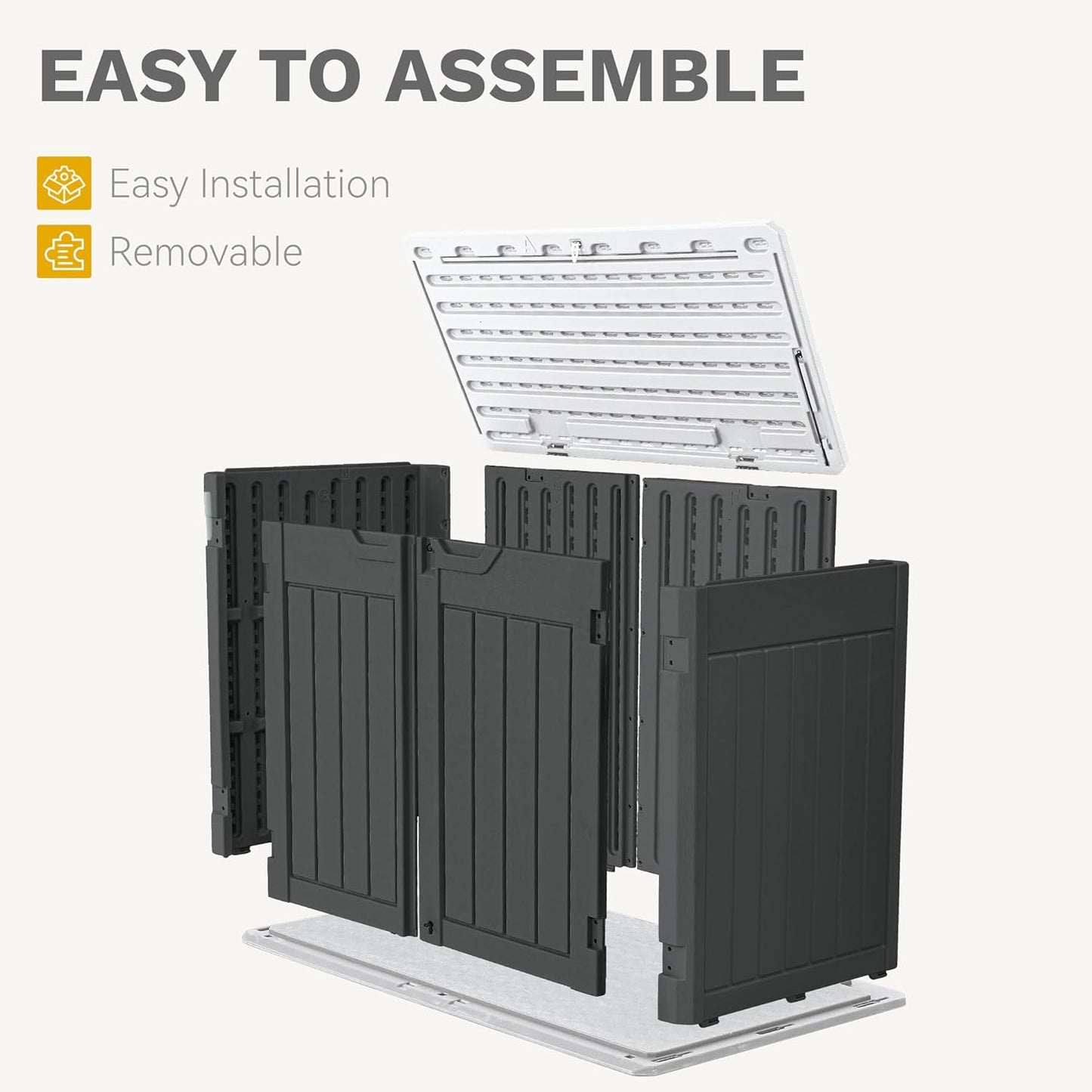 EASY TO ASSEMBLE

Easy Installation

Removable