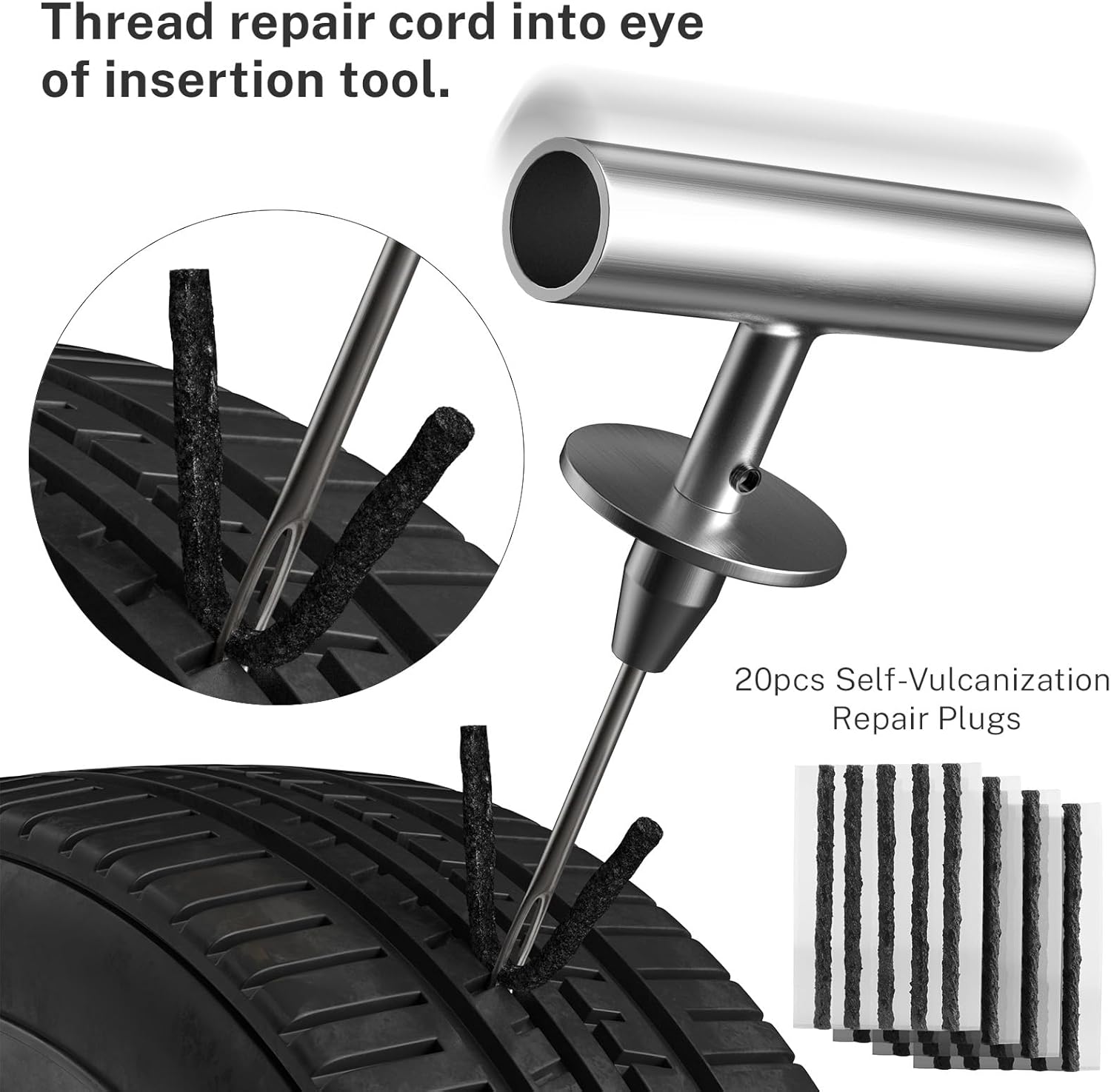 Thread repair cord into eye of insertion tool.

20pcs Self-Vulcanization Repair Plugs