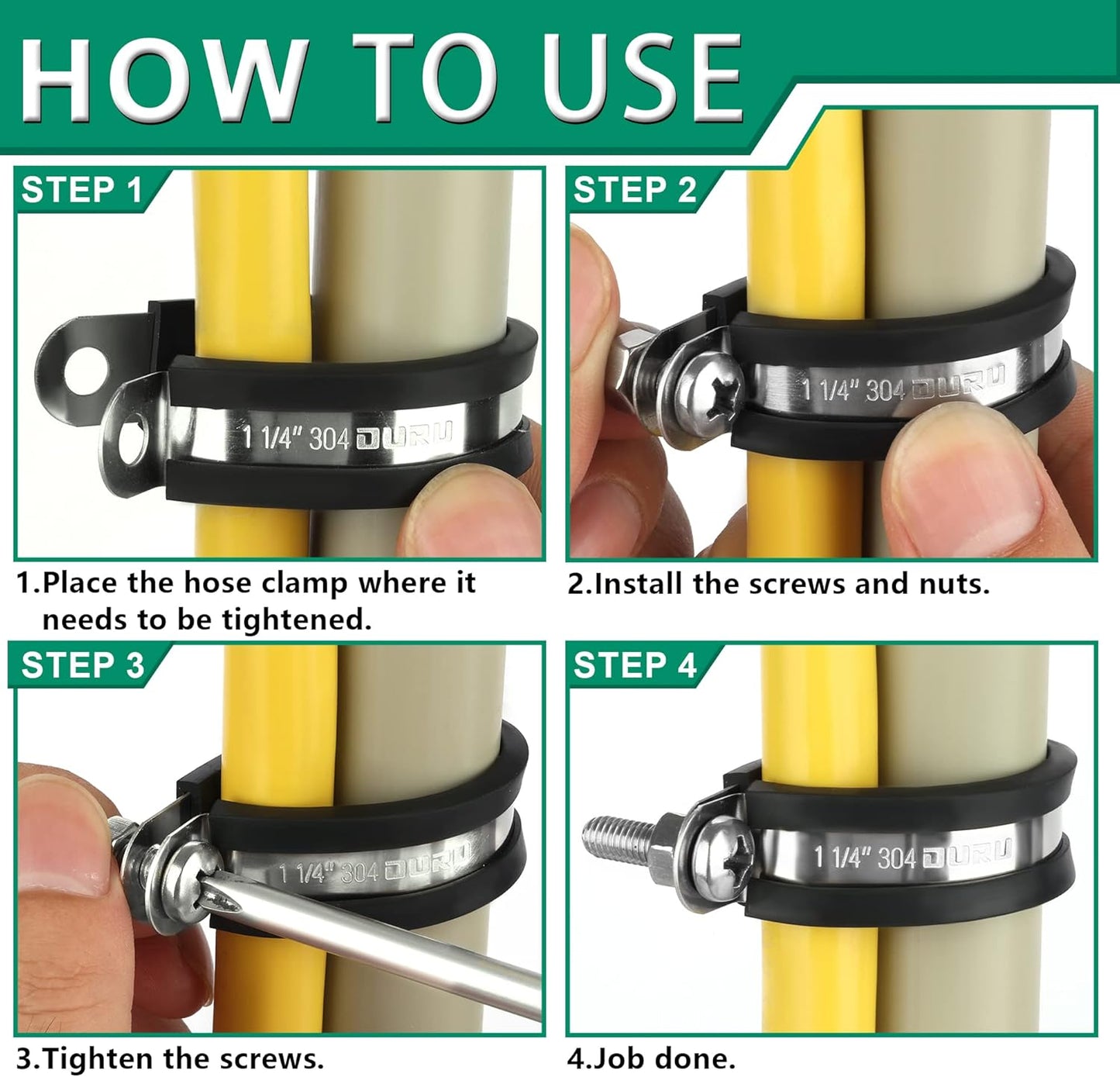 HOW TO USE

STEP 1

1 1/4" 304 DURU

1.Place the hose clamp where it needs to be tightened.

STEP 2

1 1/4" 304 DURU

2.Install the screws and nuts.

STEP 3

1 1/4" 304 DURU

3.Tighten the screws.

STEP 4

1 1/4" 304 DURU

4.Job done.