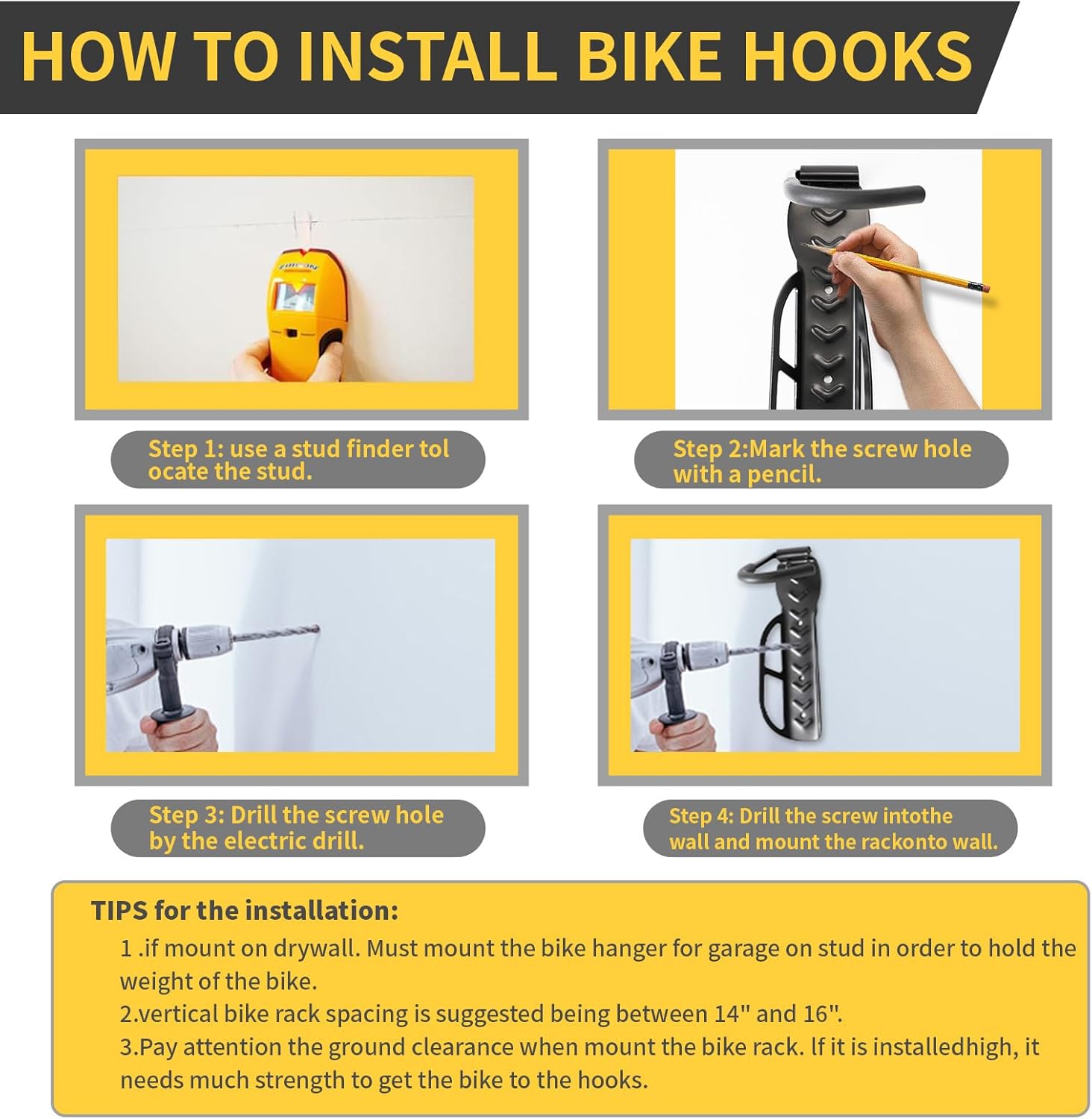 HOW TO INSTALL BIKE HOOKS

ZIRCON

Step 1: use a stud finder tol ocate the stud.

Step 2:Mark the screw hole with a pencil.

Step 3: Drill the screw hole by the electric drill.

Step 4: Drill the screw intothe wall and mount the rackonto wall.

TIPS for the installation:

1 .if mount on drywall. Must mount the bike hanger for garage on stud in order to hold the weight of the bike.

2.vertical bike rack spacing is suggested being between 14" and 16".

3.Pay attention the ground clearance when mount the bike rack. lf it is installedhigh, it needs much strength to get the bike to the hooks.