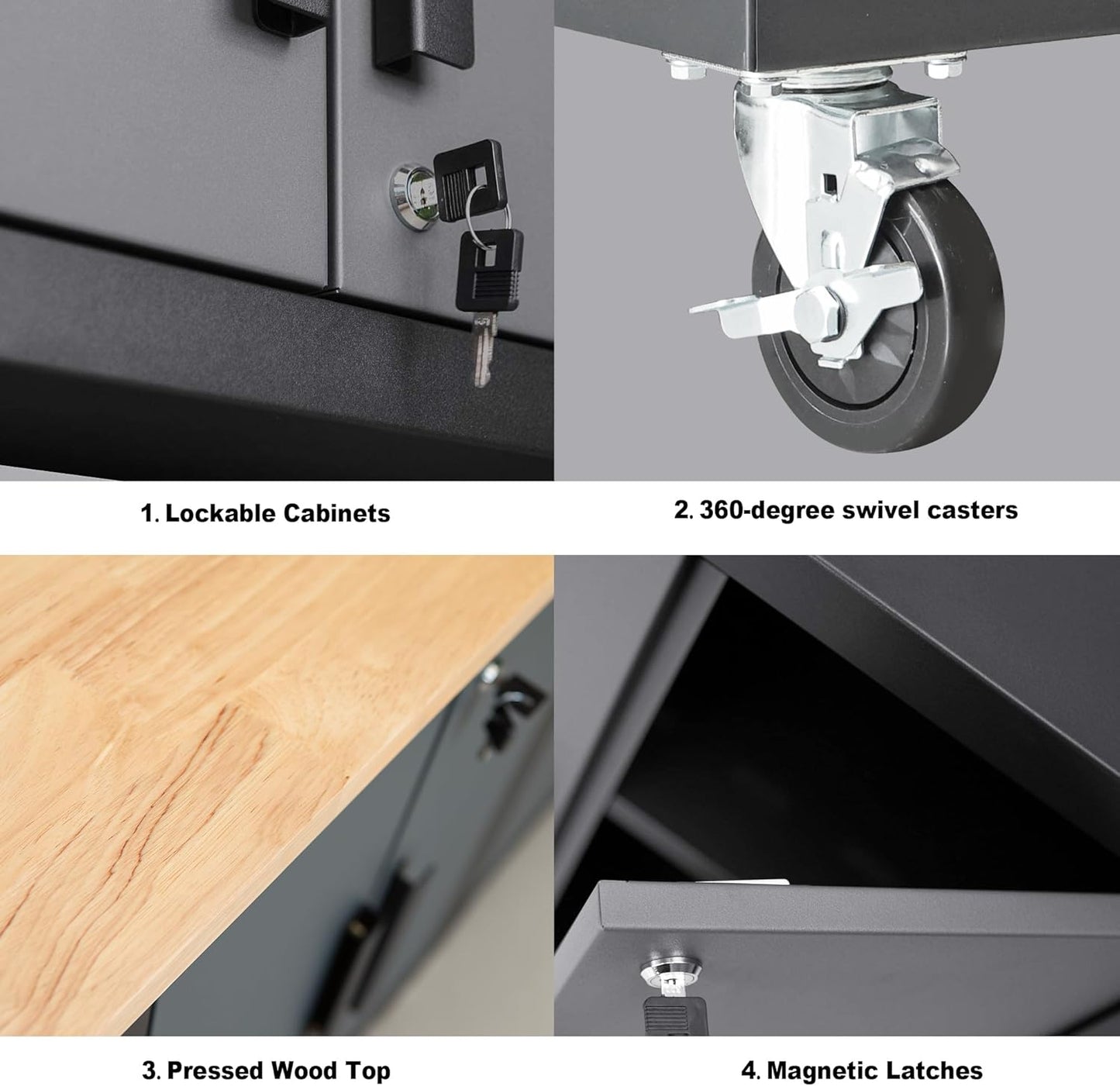 1. Lockable Cabinets

2. 360-degree swivel casters

3. Pressed Wood Top

4. Magnetic Latches